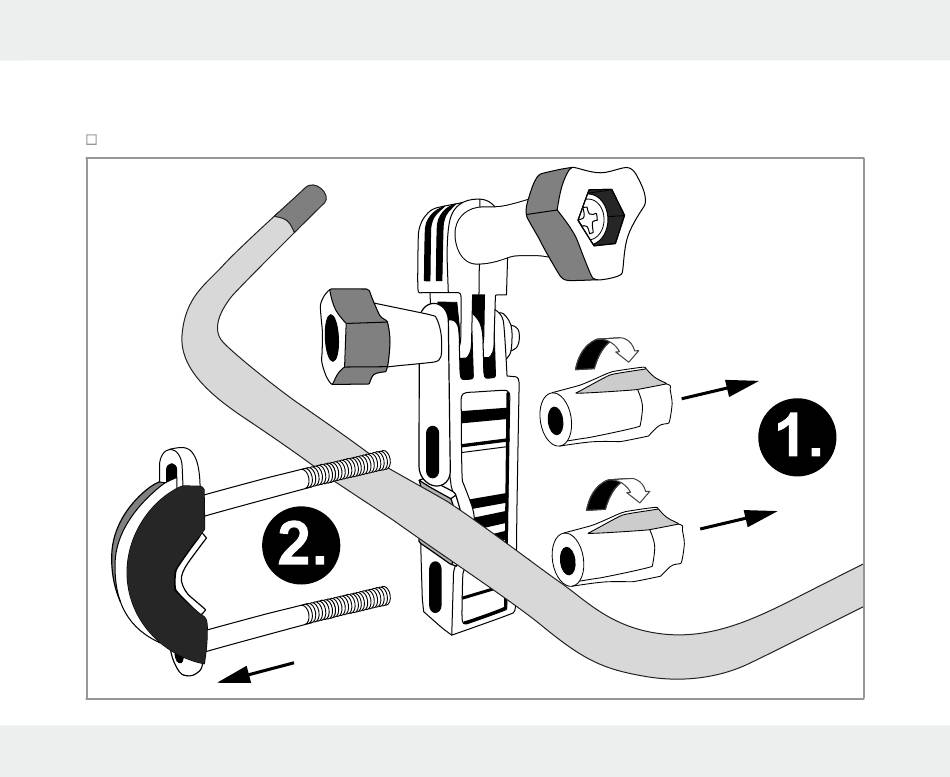 1.

2.