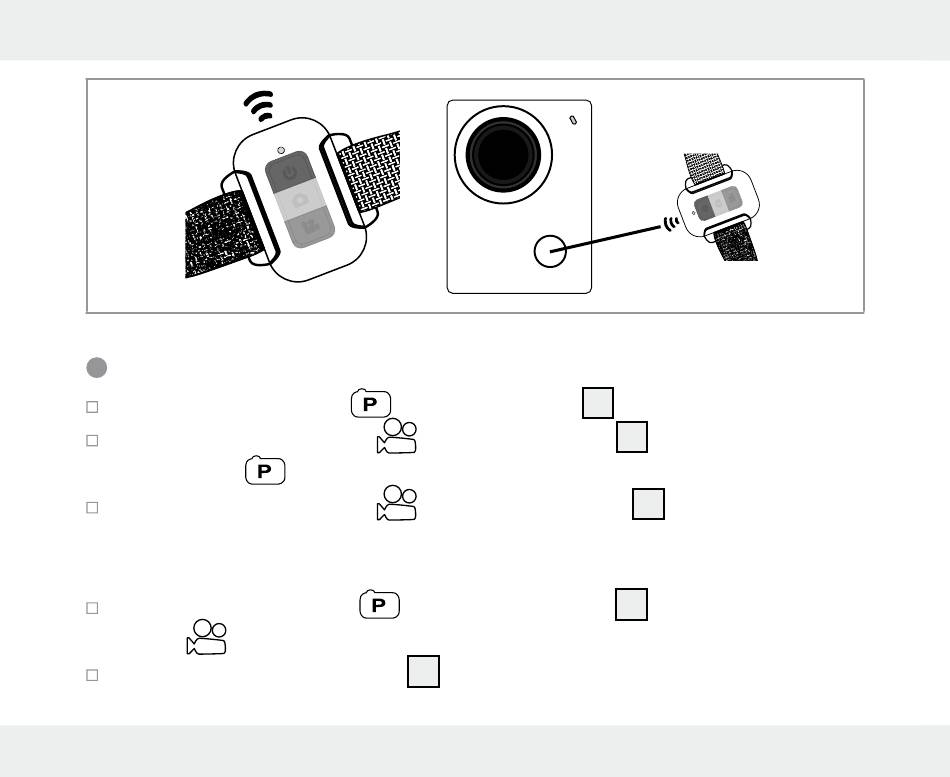 P

P

P