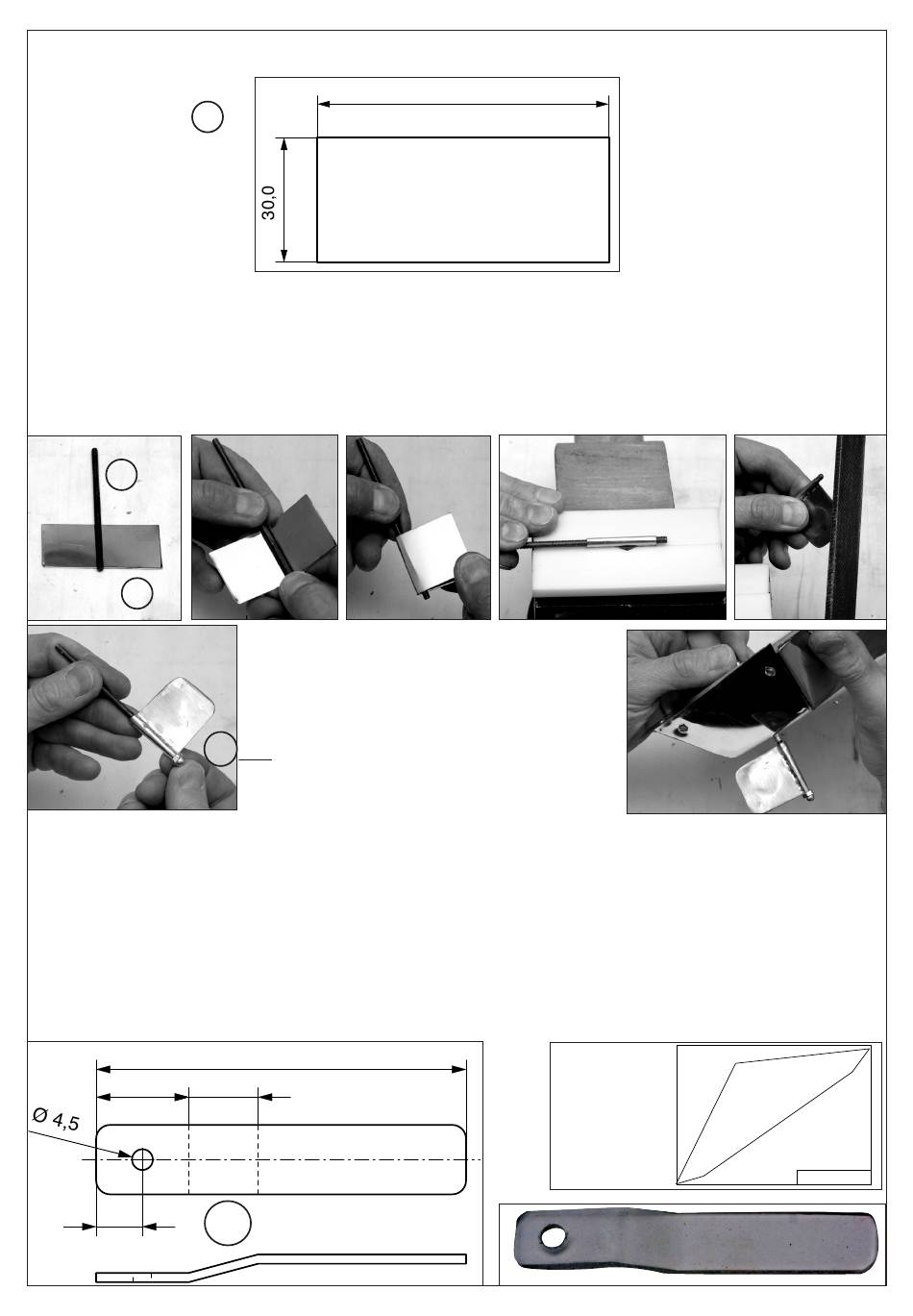 30,0

Ø 4,5