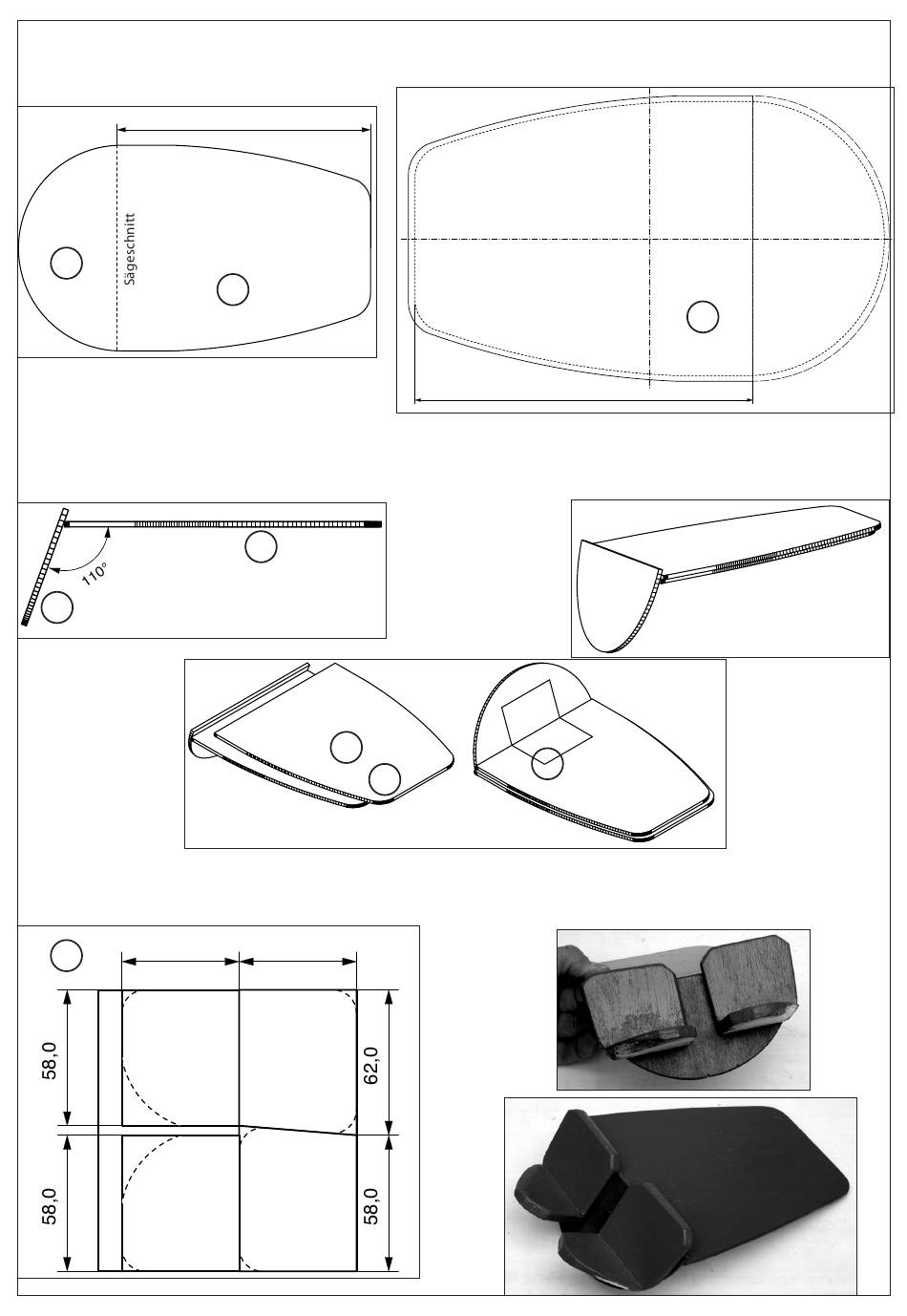 Sägeschnitt

110°

58,0

58,0

62,0

58,0