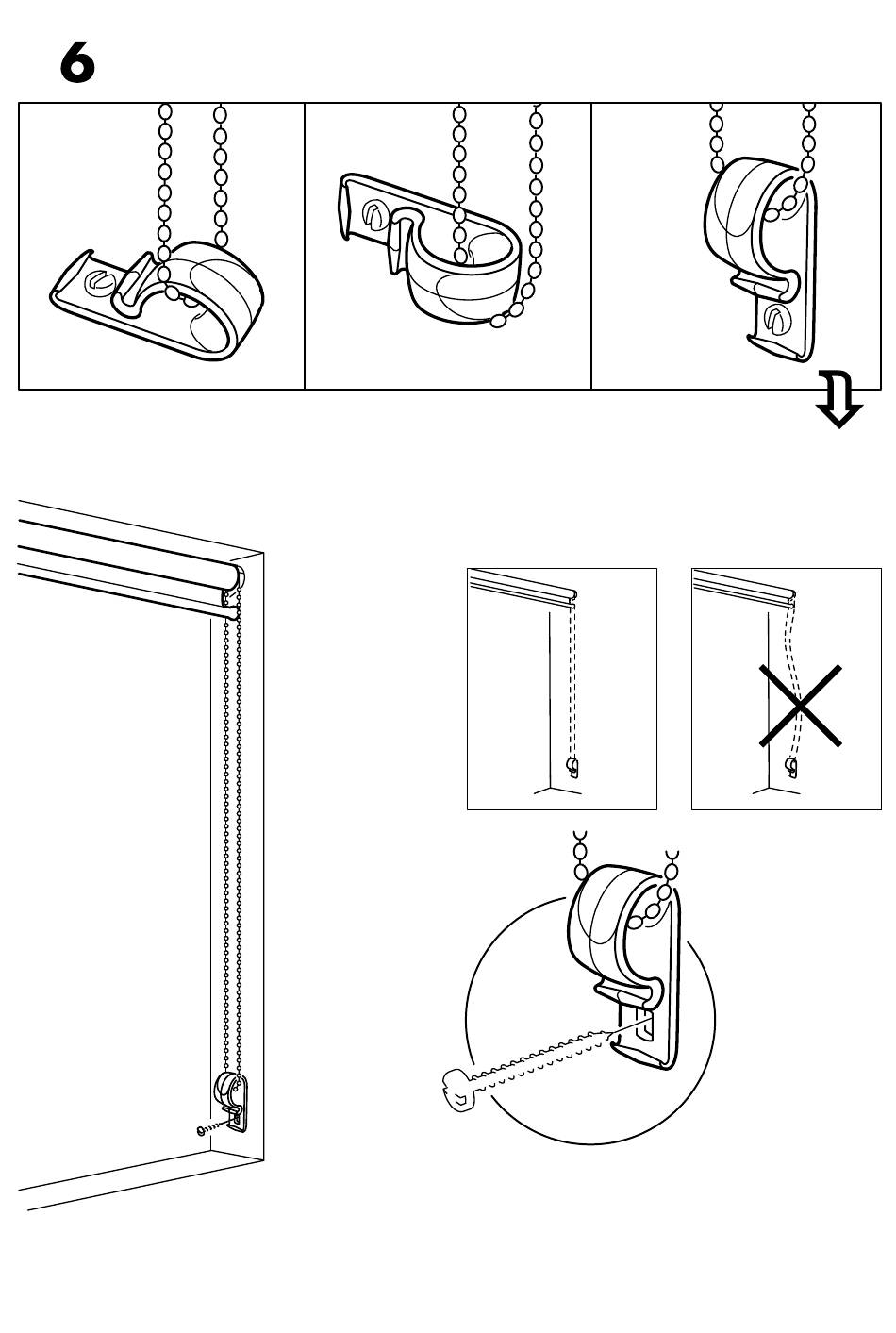 6