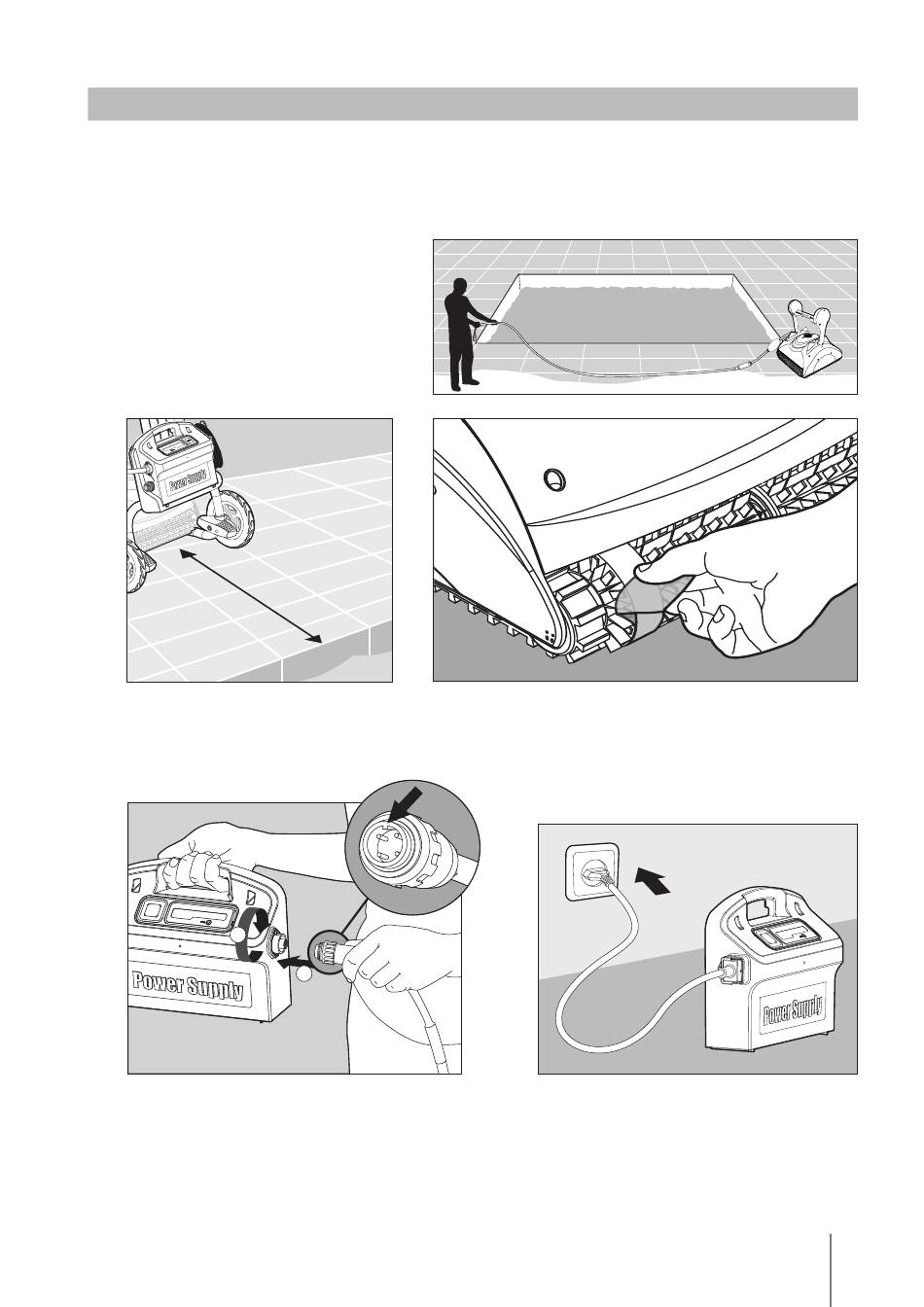 Power Supply

Power Supply

Power Supply