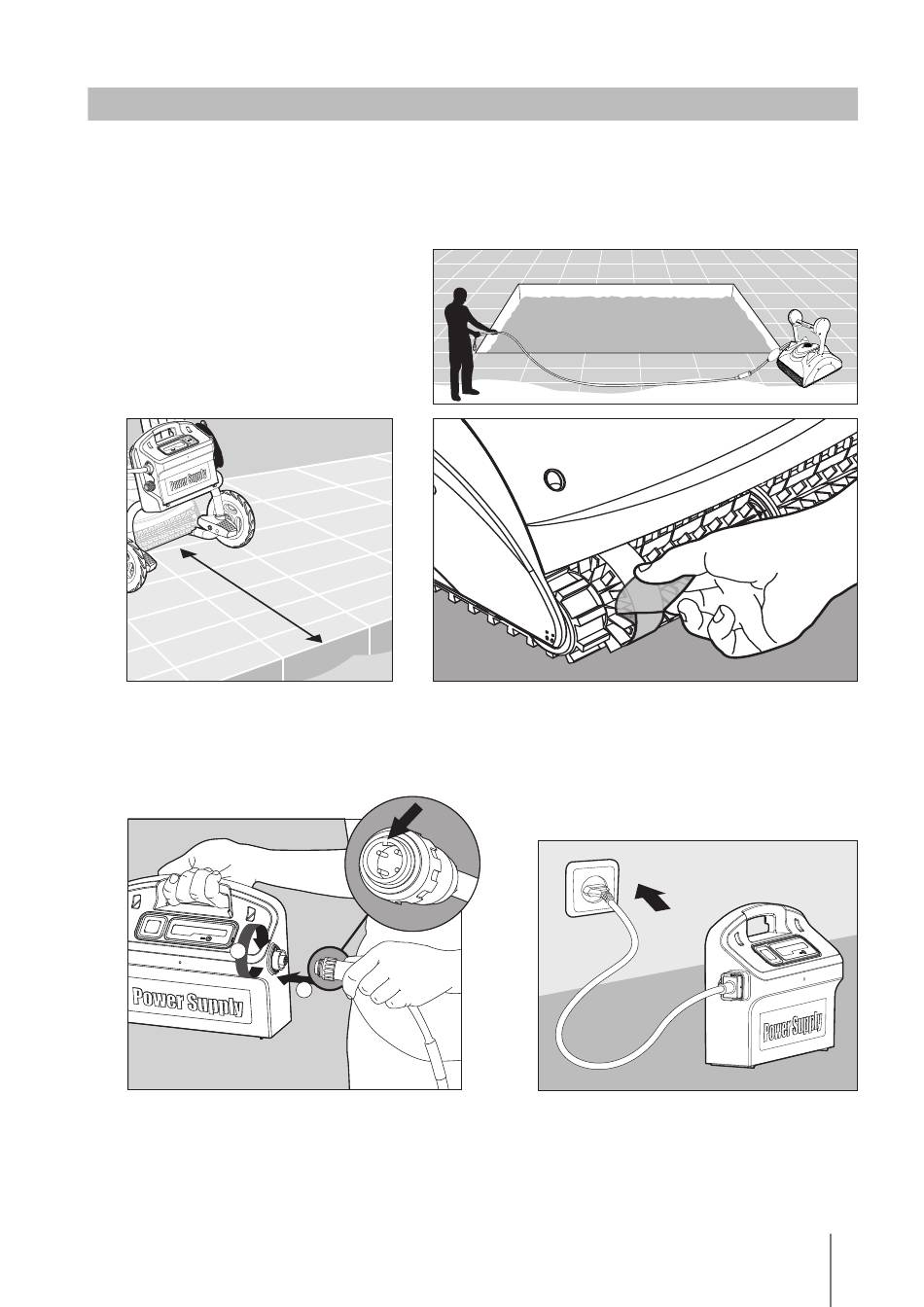 Power Supply

Power Supply

Power Supply