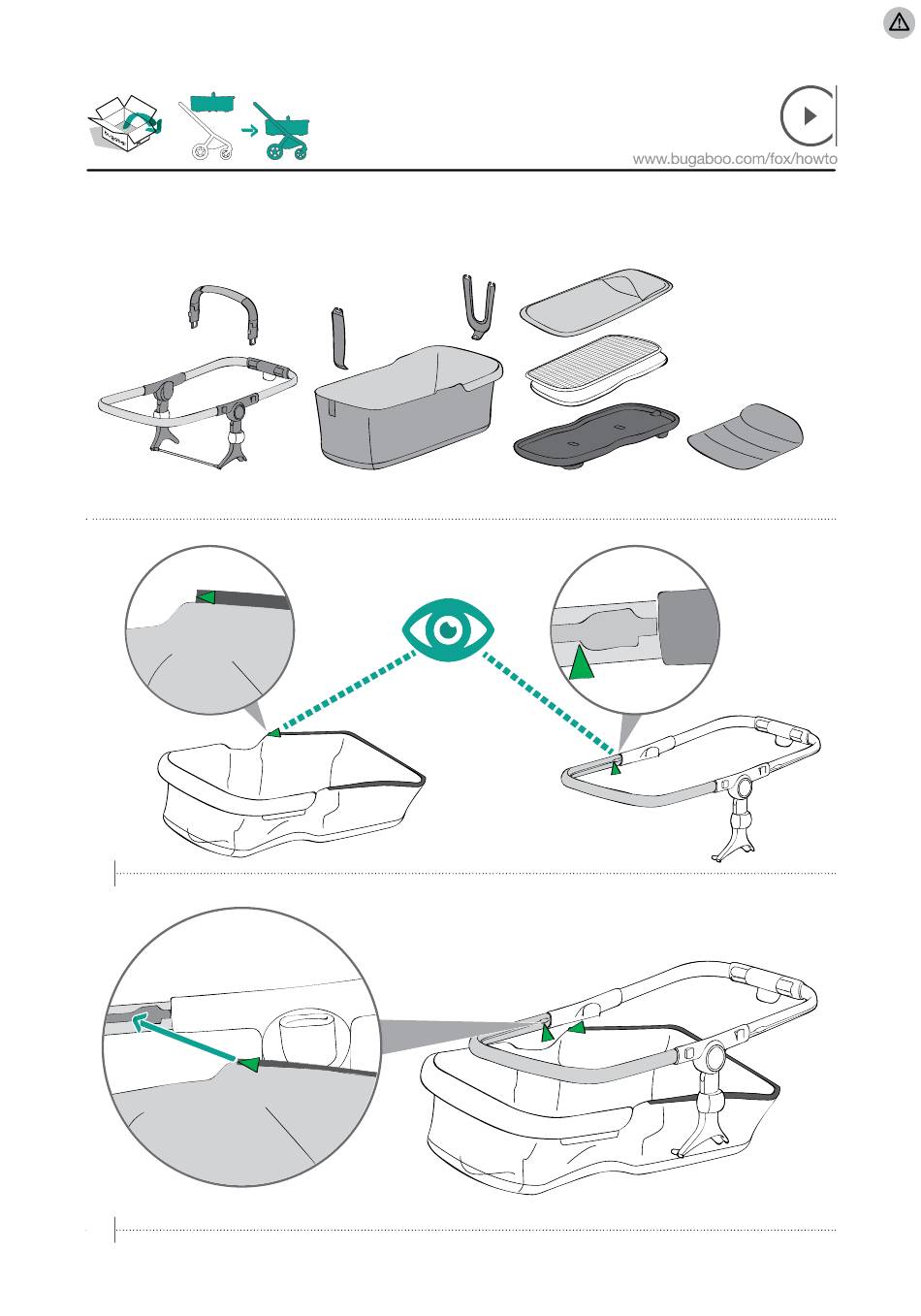 www.bugaboo.com/fox/howto