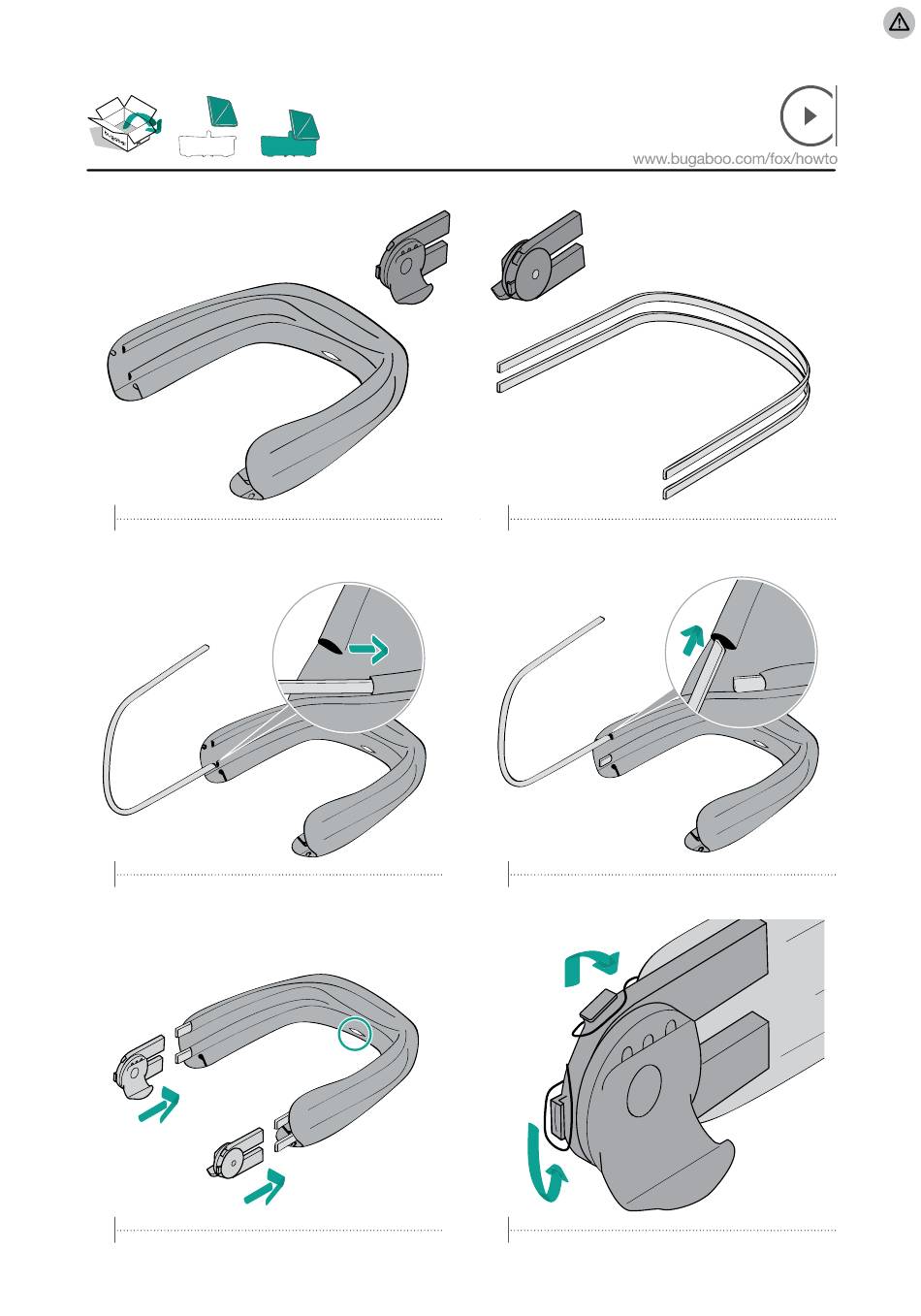 www.bugaboo.com/fox/howto