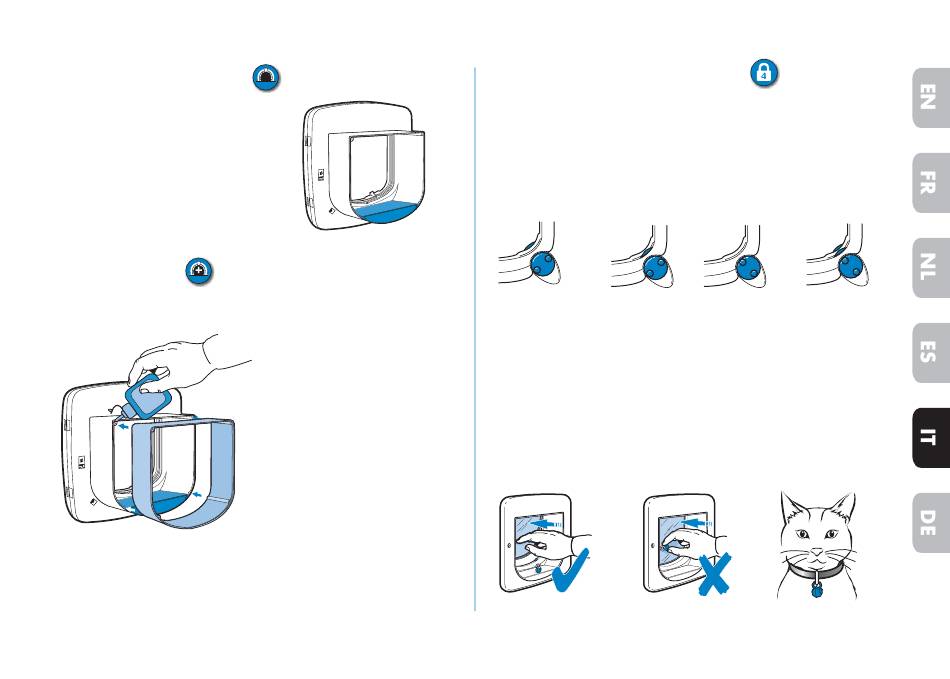 EN

FR

NL

ES

IT

DE