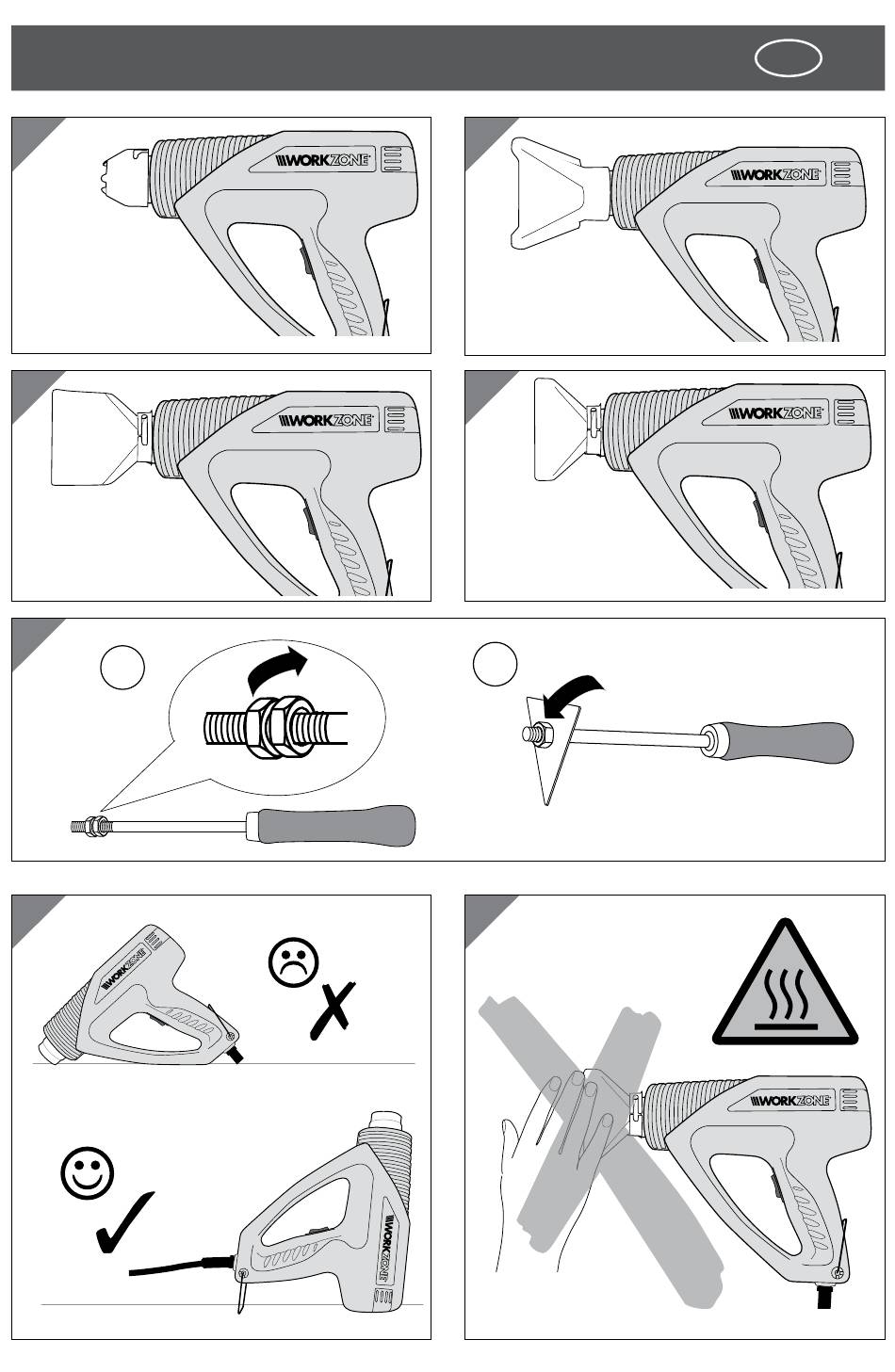 WORKZONE

WORKZONE

WORKZONE

WORKZONE

WORKZONE

WORKZONE

WORKZONE