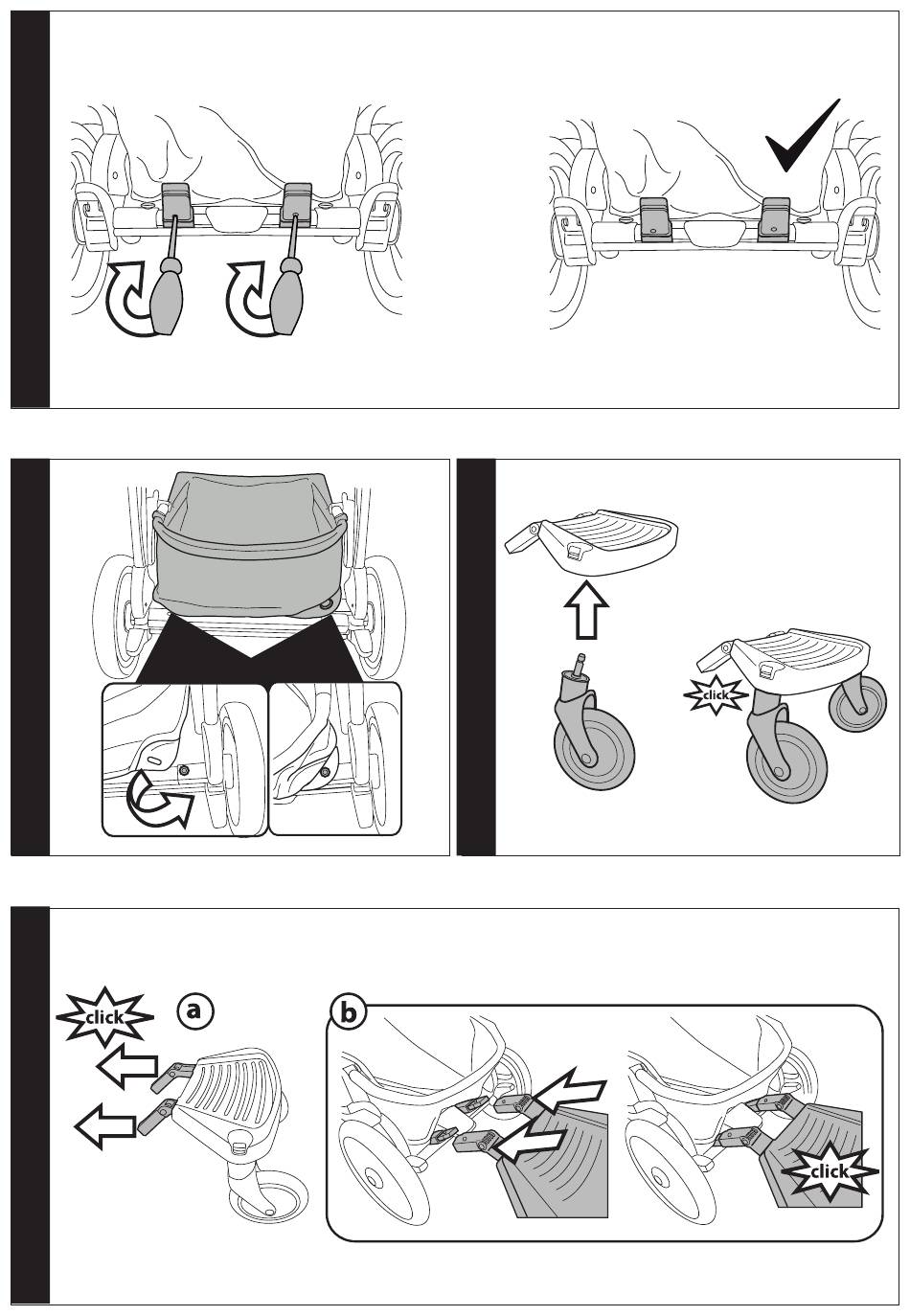 click

click

a

b

click