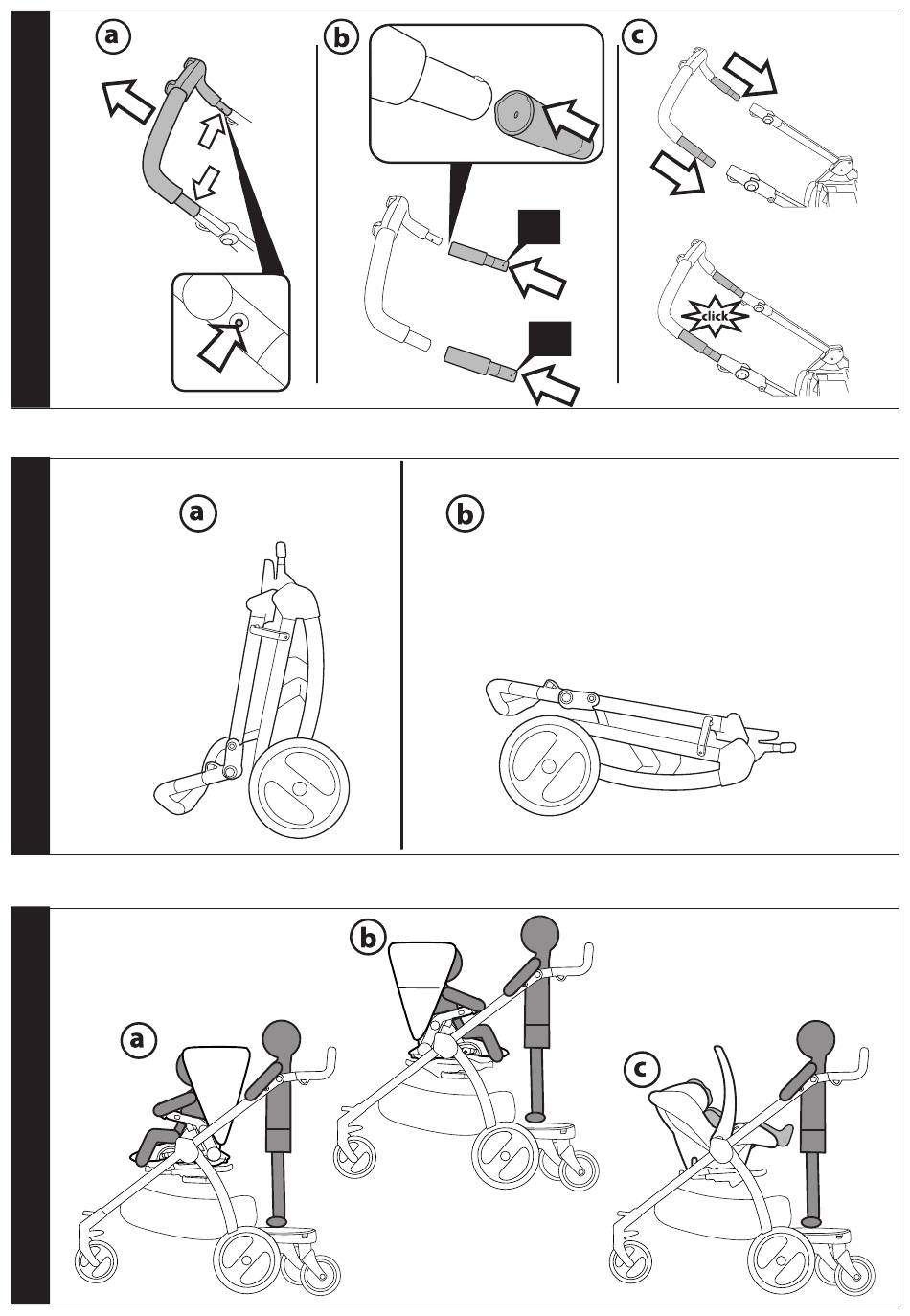 a

b

c

click

a

b

b

a

c