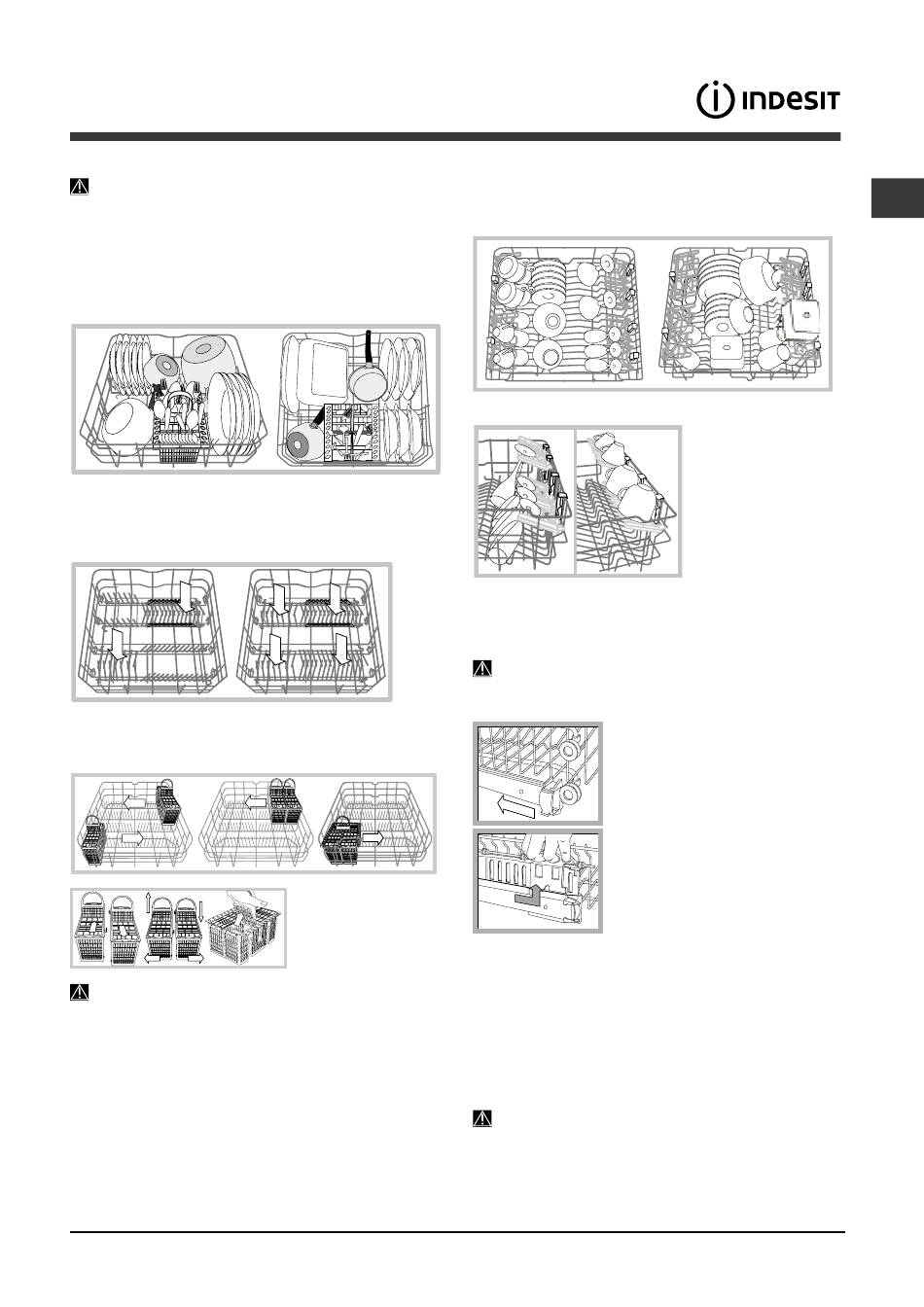 INDESIT