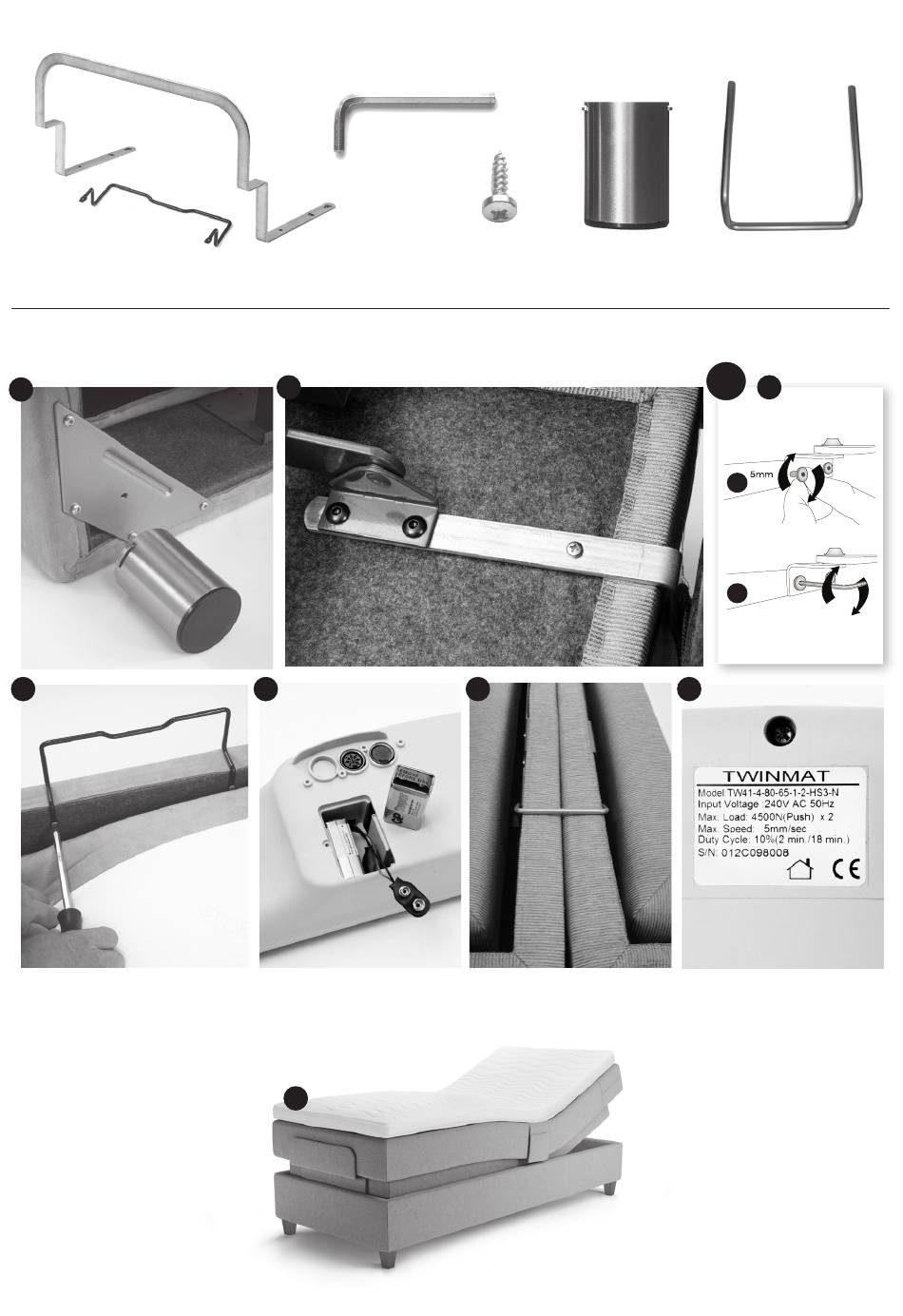 5mm

TWINMAT
Model TW41-4-80-65-1-2-HS3-N
Input Voltage :240V AC 50Hz
Max. Load: 4500N(Push) x 2
Max. Speed: 5mm/sec
Duty Cycle: 10%(2 min./18 min.)
S/N: 012C098008
CE