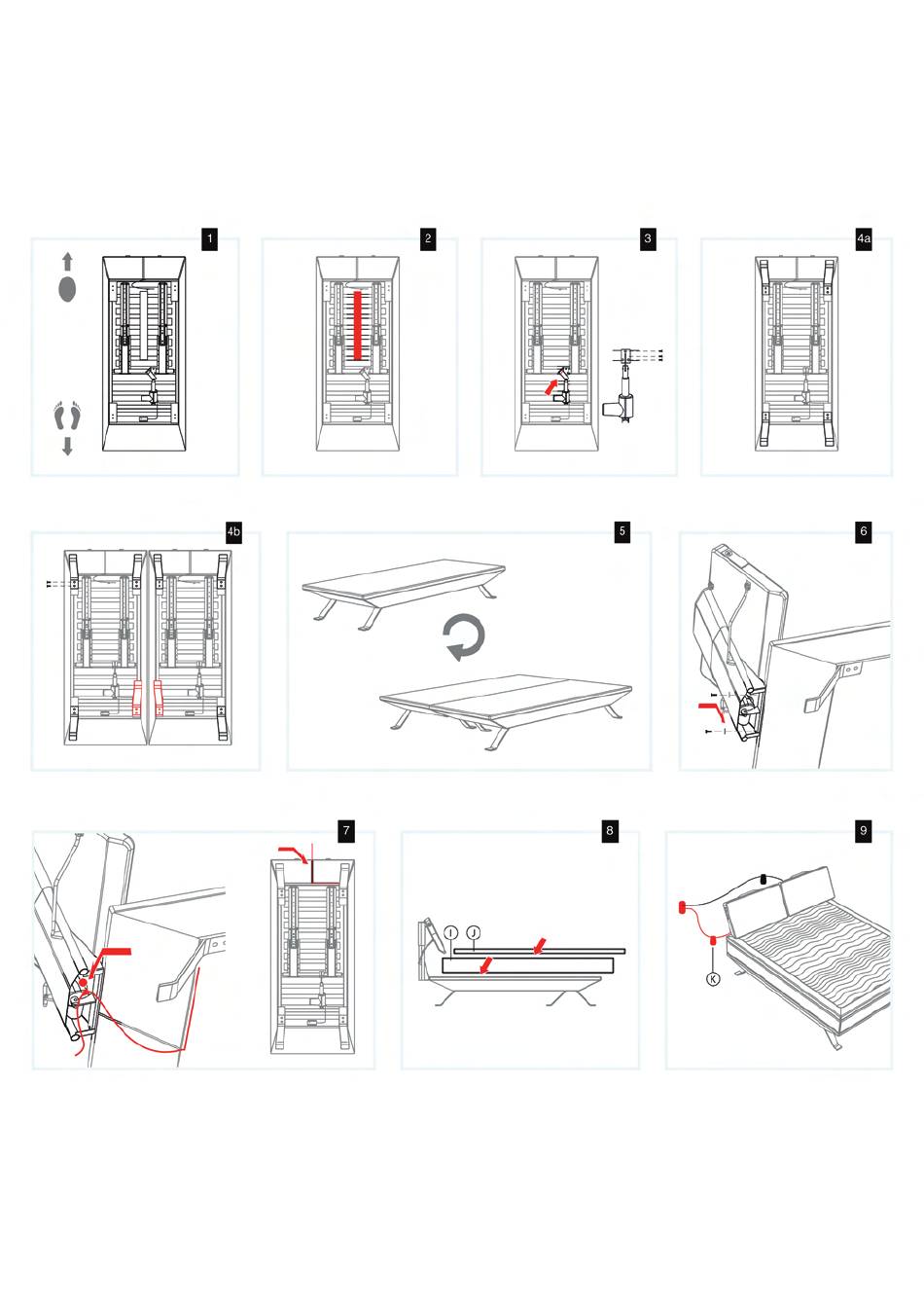 1

2

3

4a

4b

5

6

7

8

I J

9

K