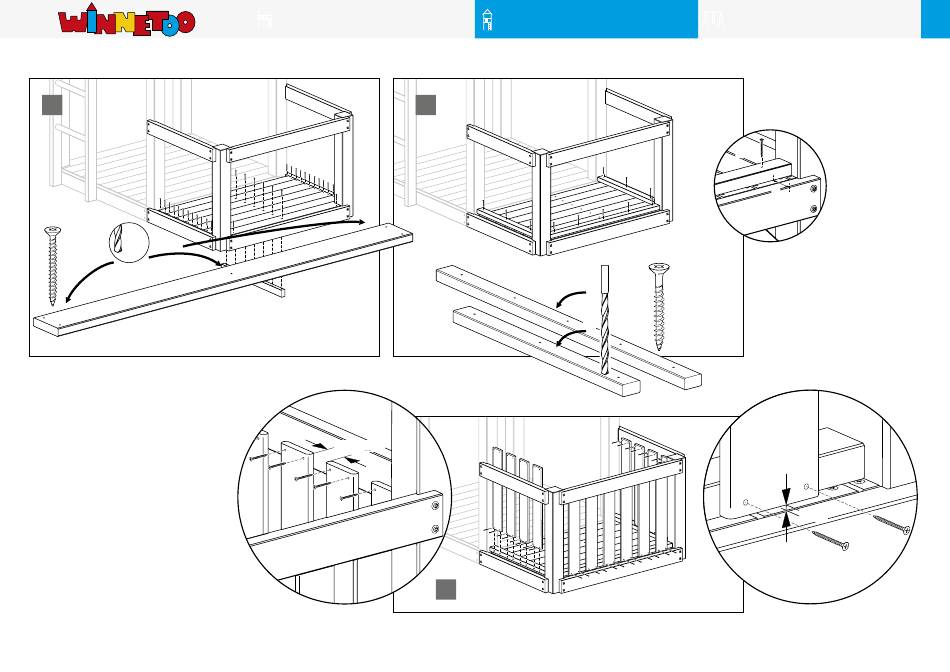 WINNETOO