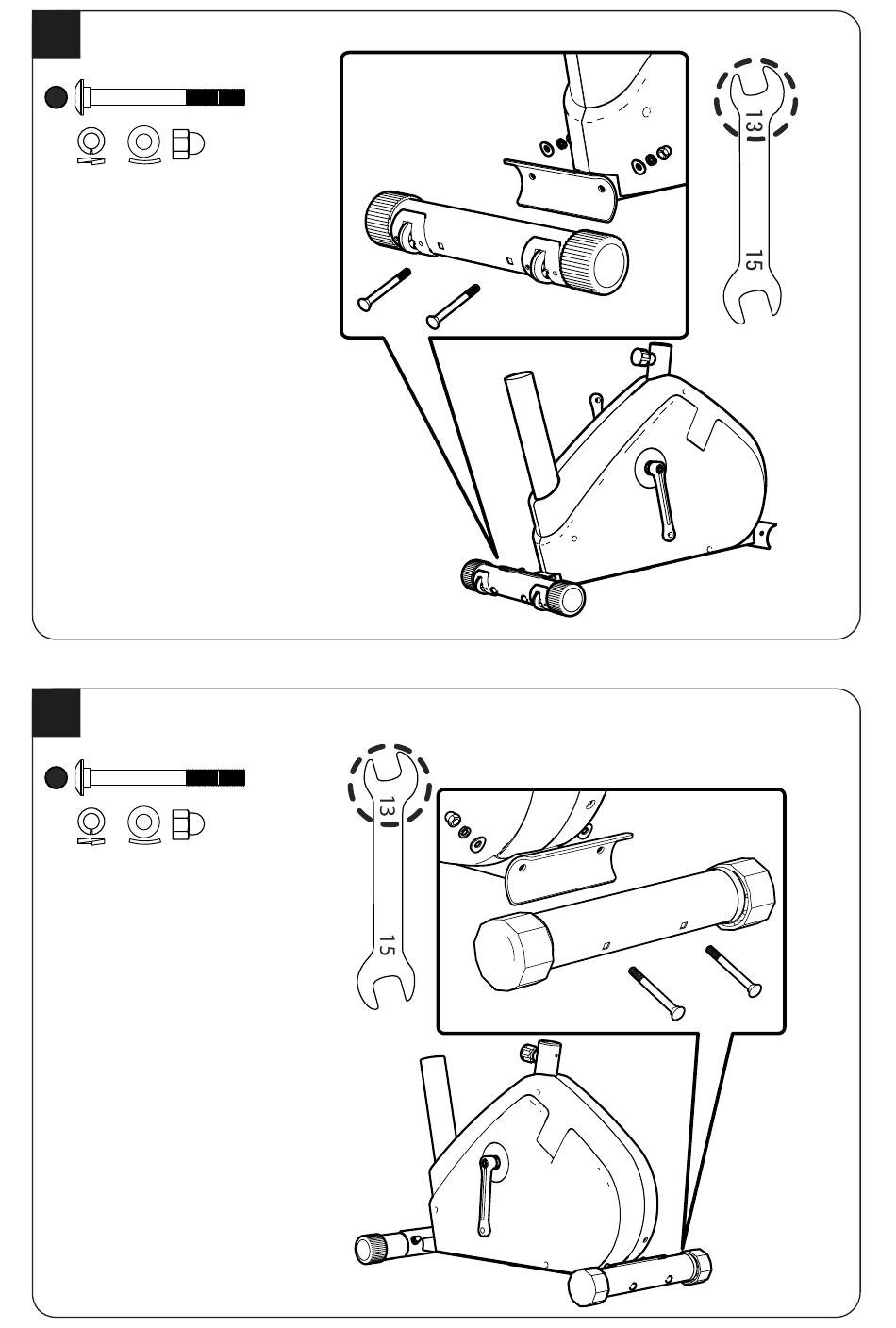 13
15

13
15