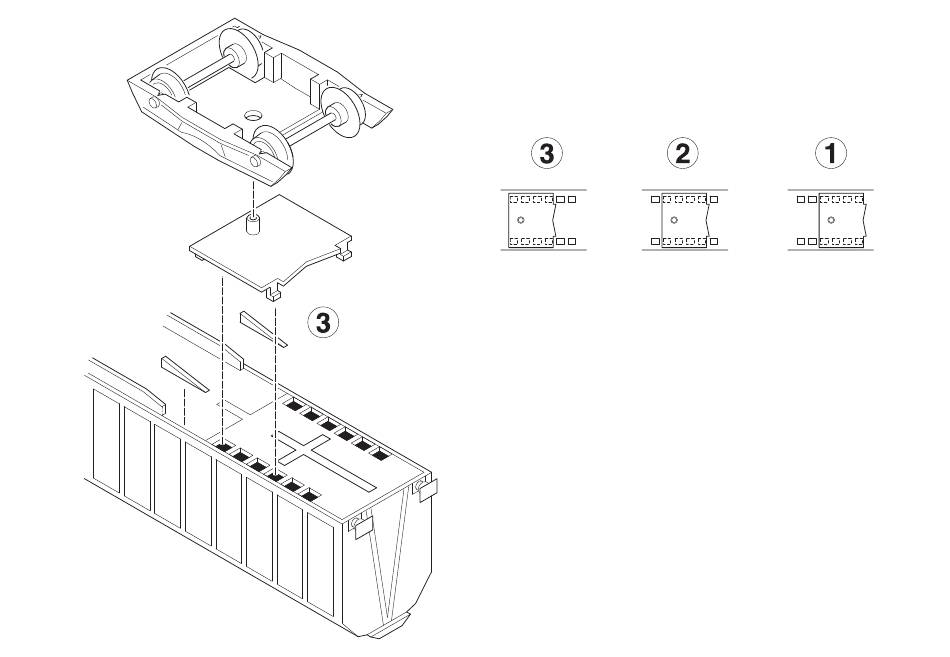 3

2

1

3