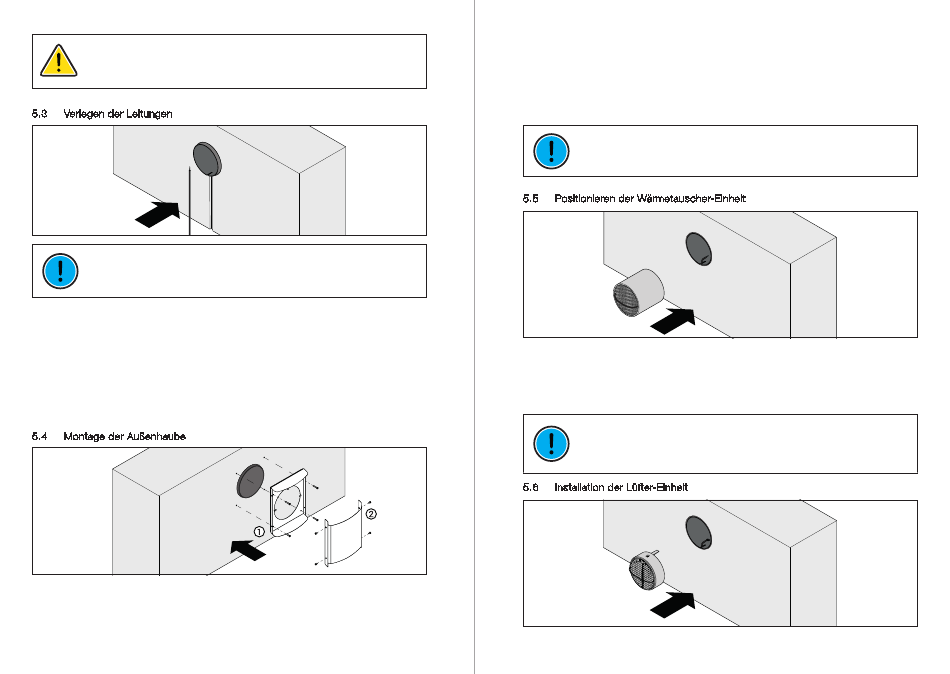 5.3 Verlegen der Leitungen

5.4 Montage der Außenhaube

①

②

5.5 Positionieren der Wärmetauscher-Einheit

5.6 Installation der Lüfter-Einheit