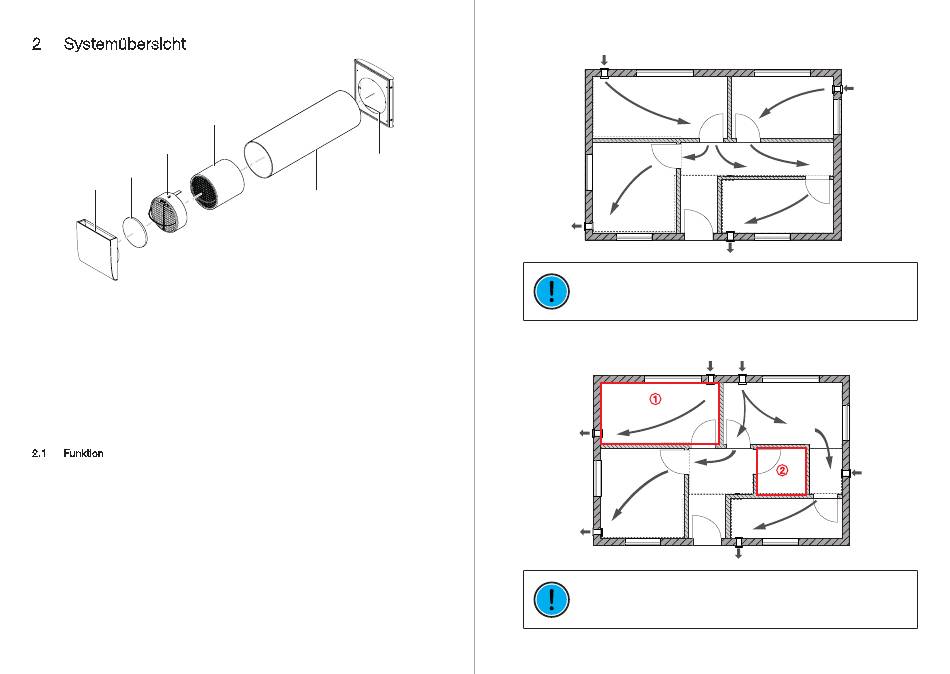 2 Systemübersicht

2.1 Funktion

①

②