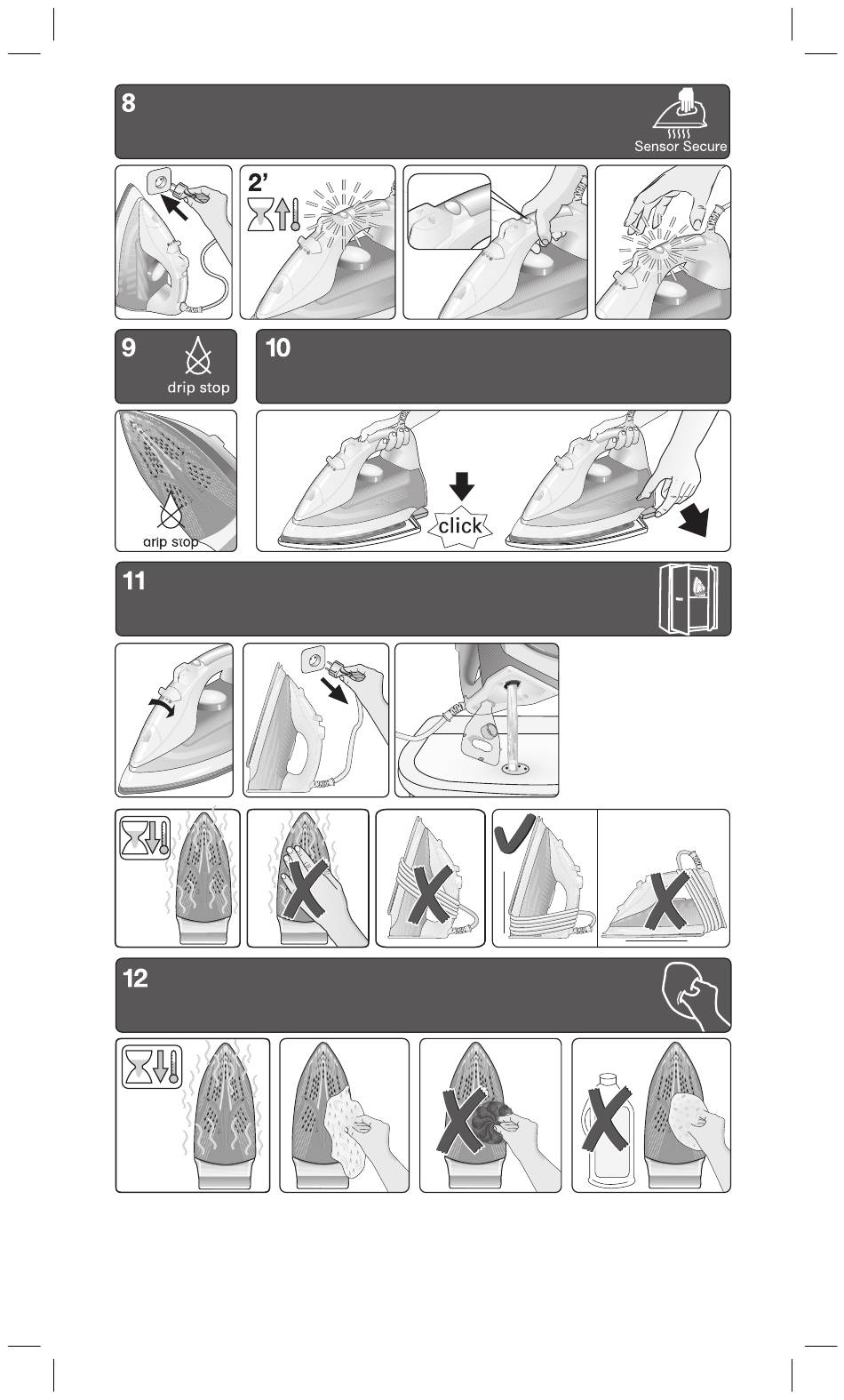 8

Sensor Secure

2'

9

drip stop

10

drip stop

click

11

12