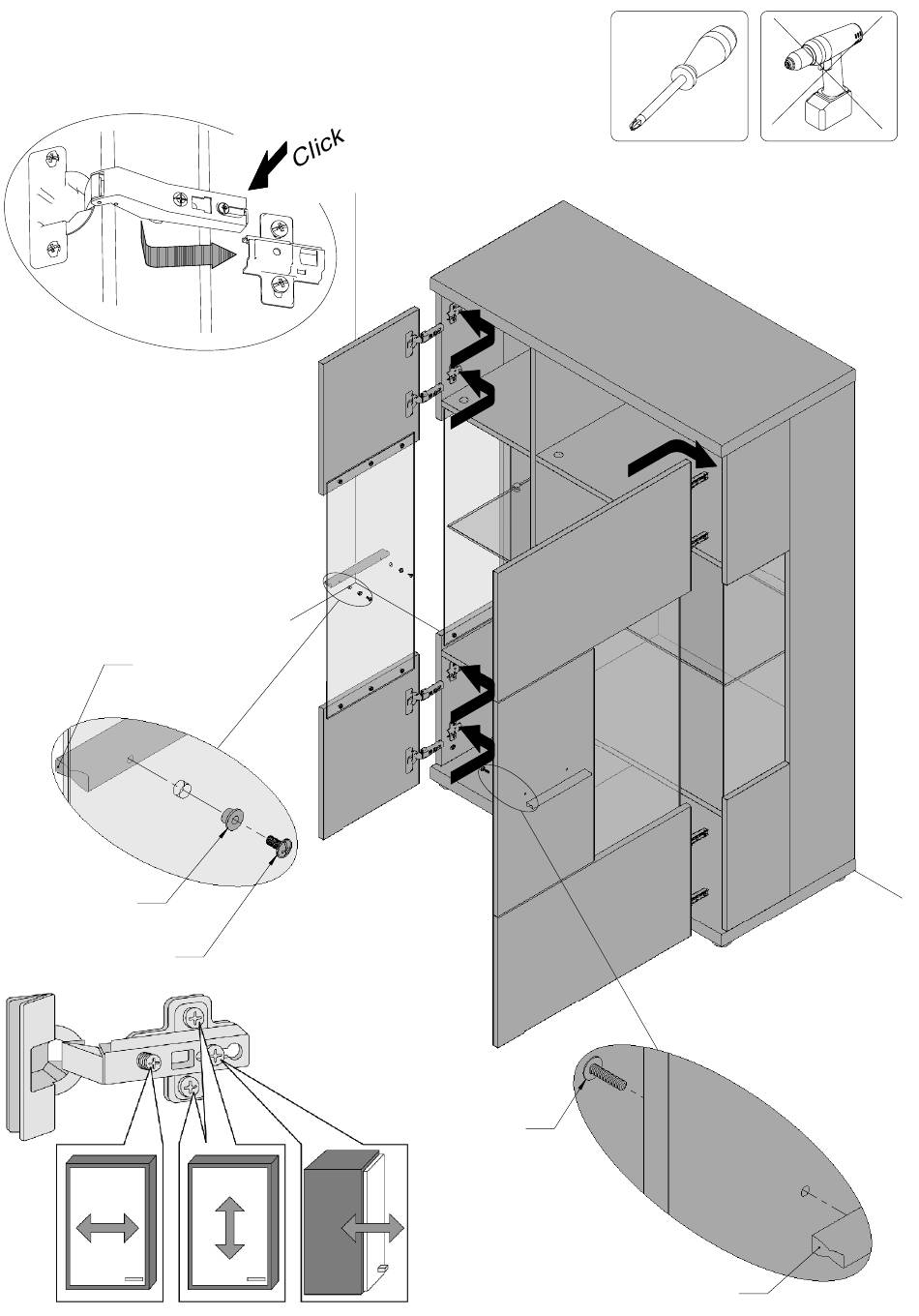 Click