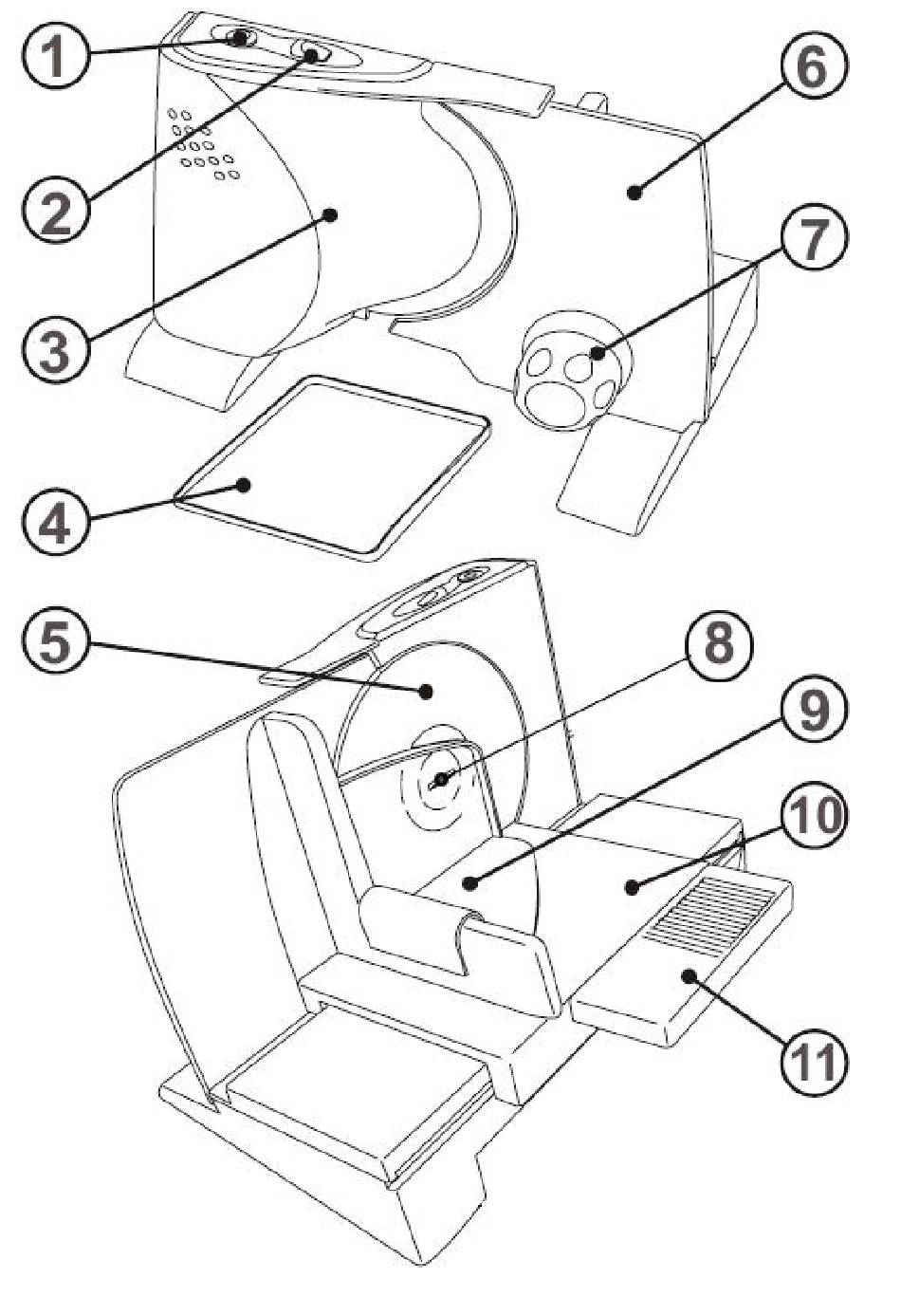 1
2
3
4
6
7
5
8
9
10
11