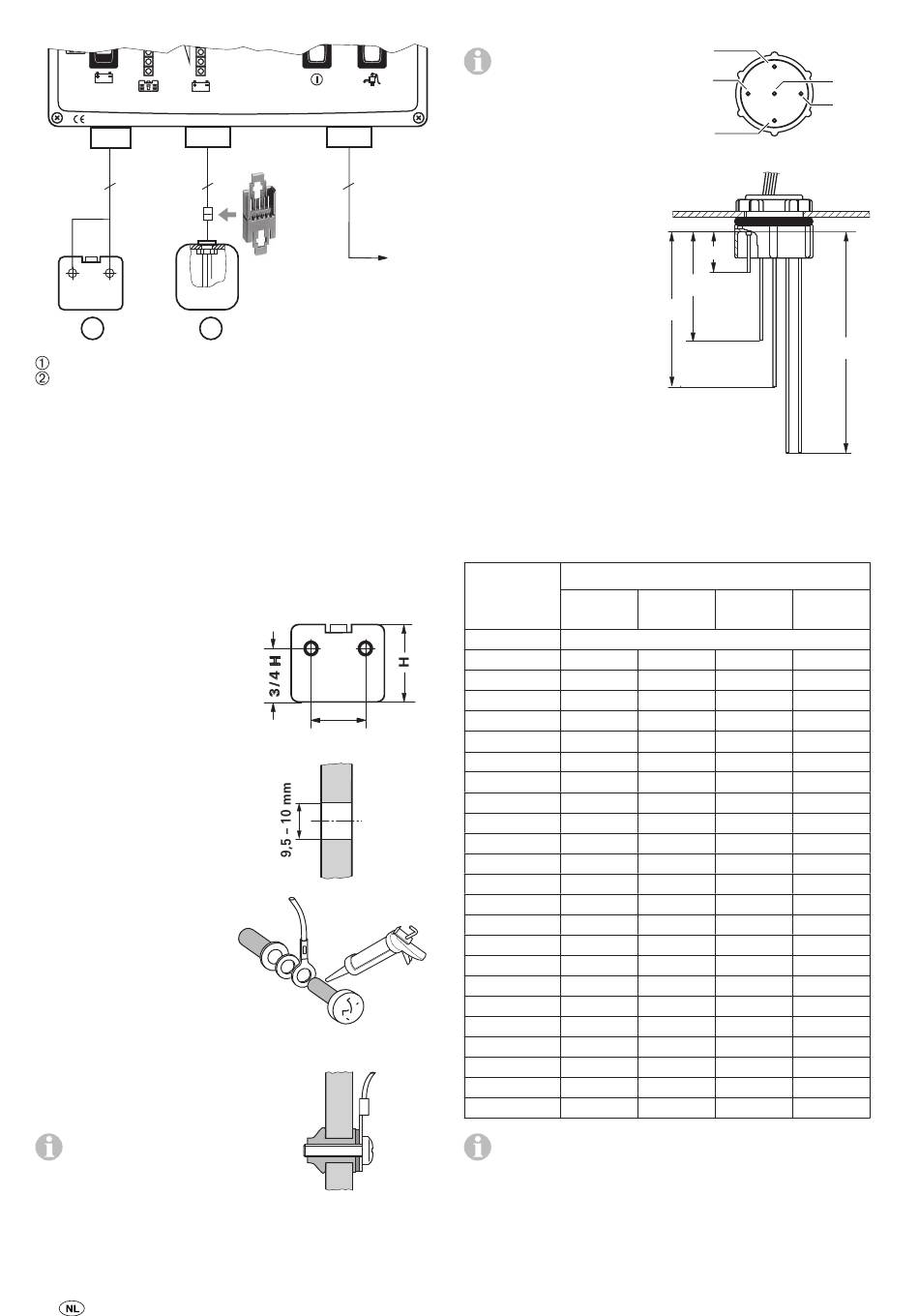 CE

①
②

3/4 H

H

9,5 – 10 mm

NL