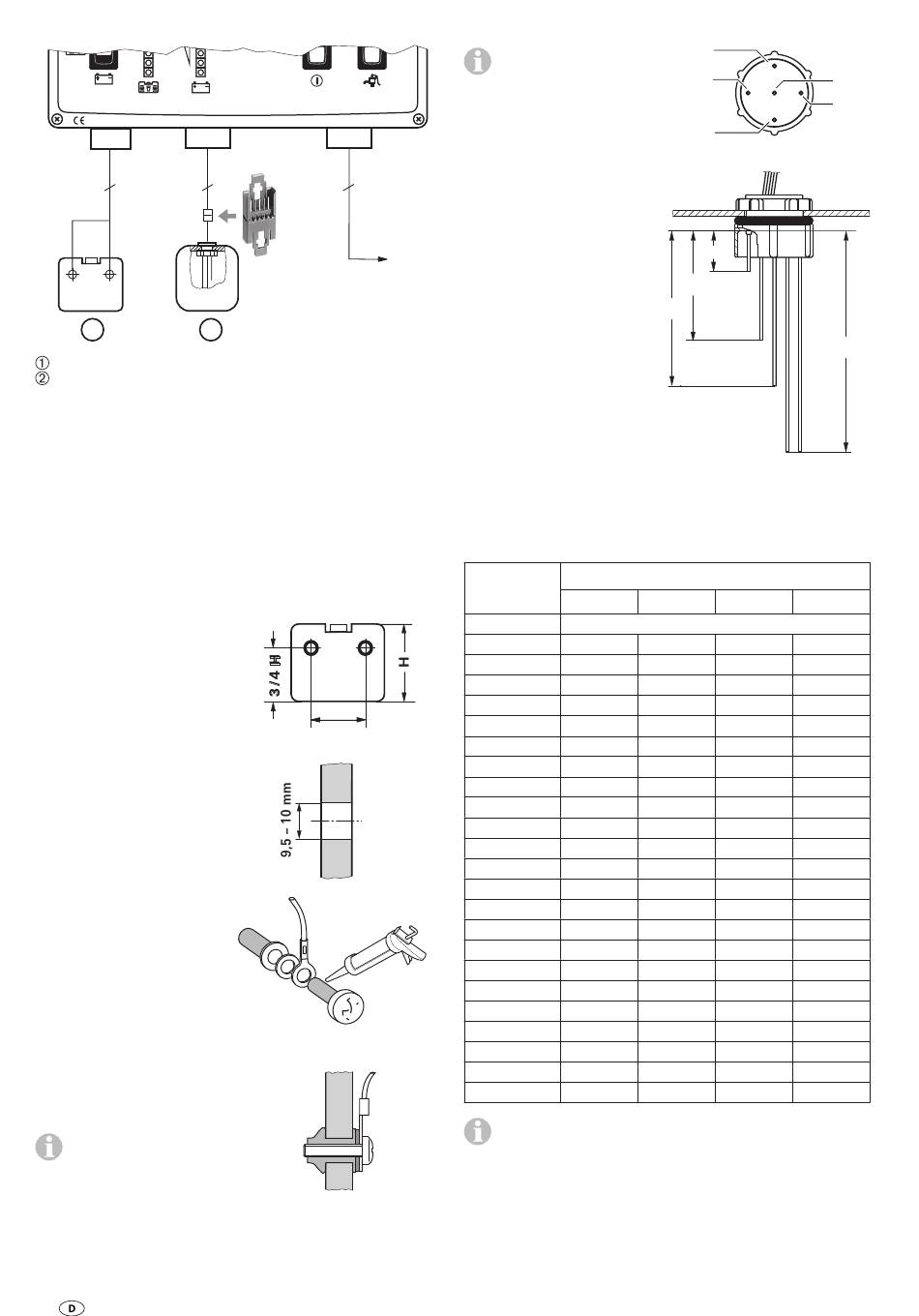 CE

①
②

3/4 H

H

9,5 – 10 mm

D