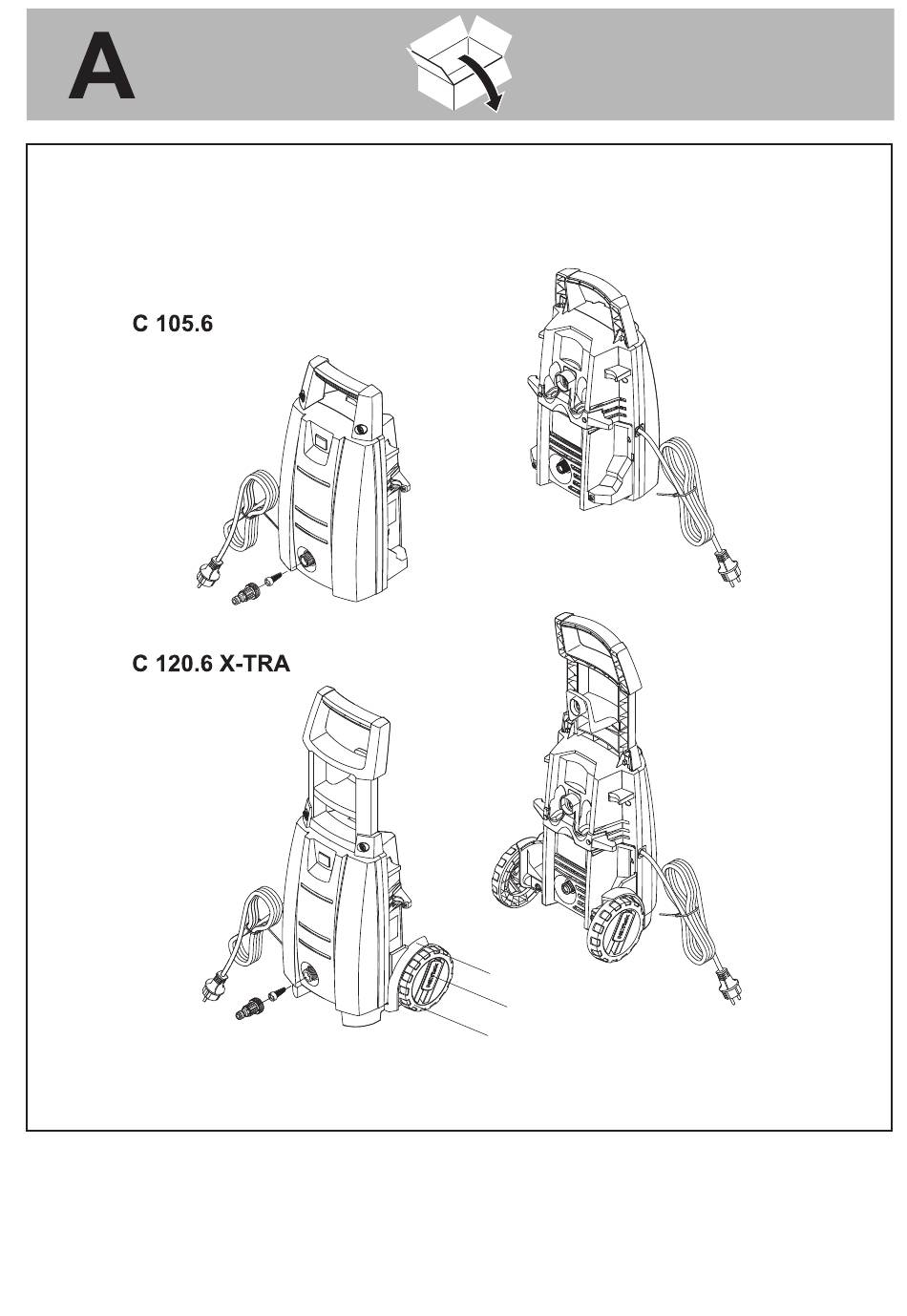 A

C 105.6

C 120.6 X-TRA