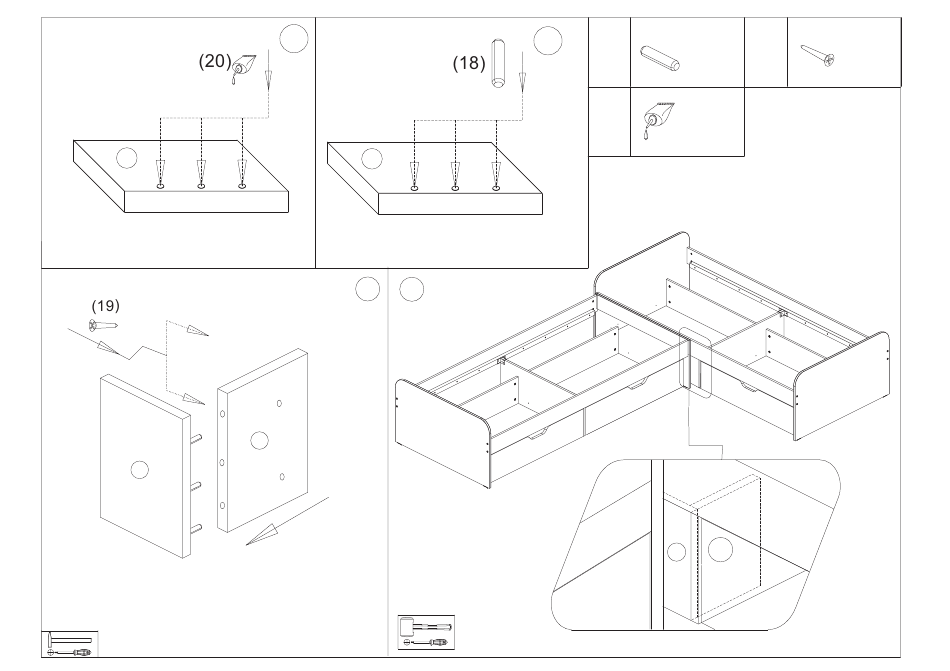 (20)

(18)

(19)