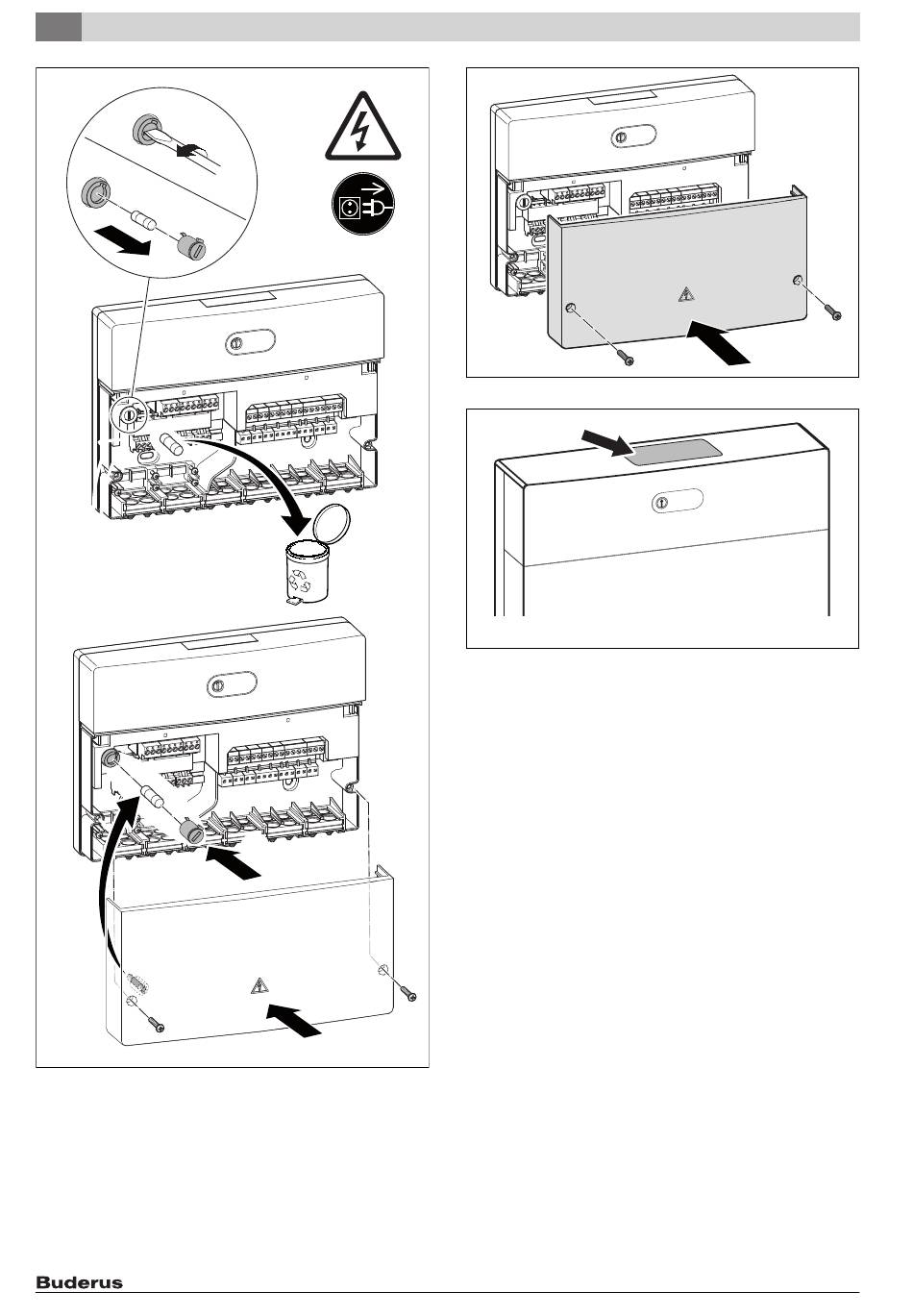 Buderus