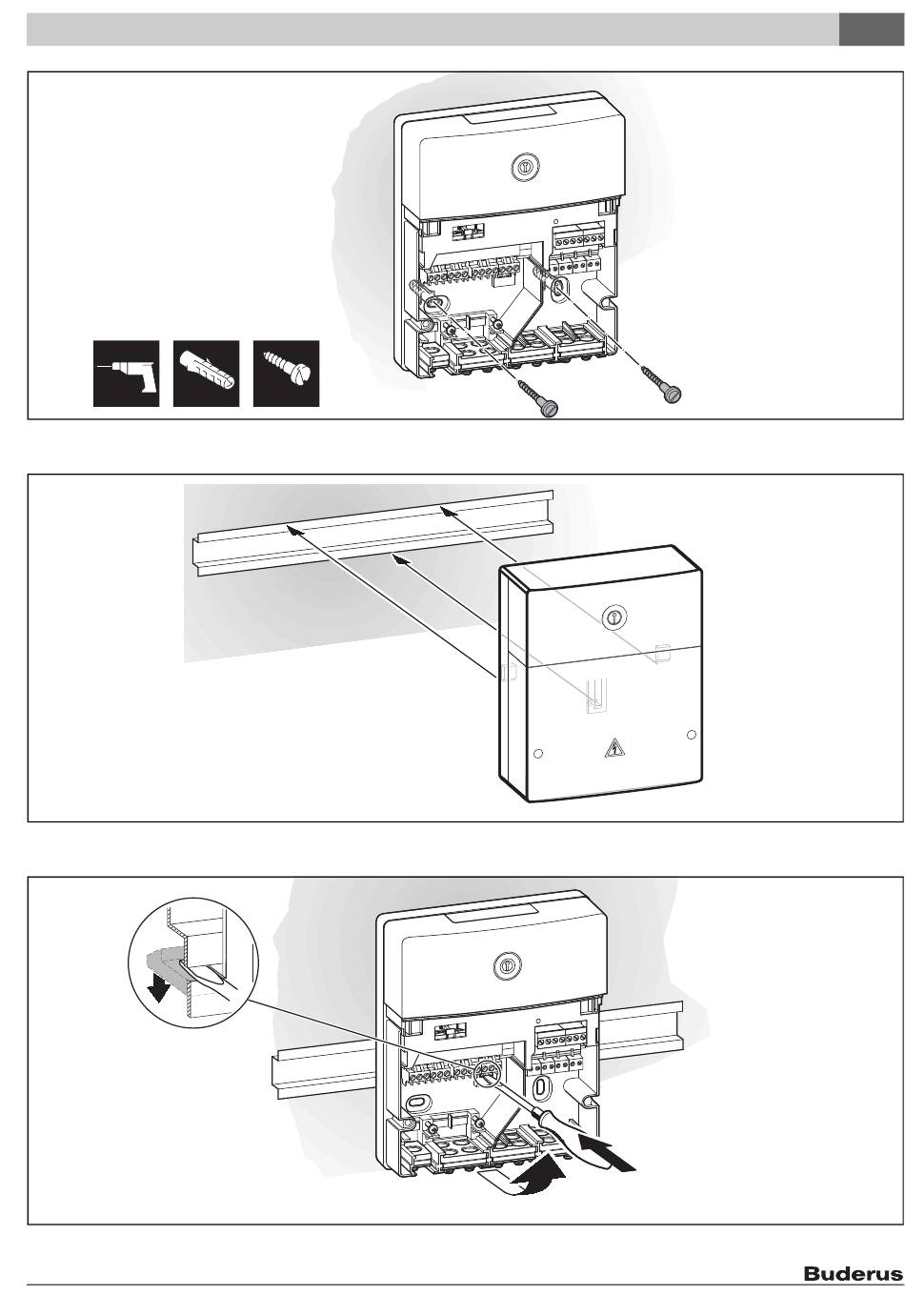 Buderus