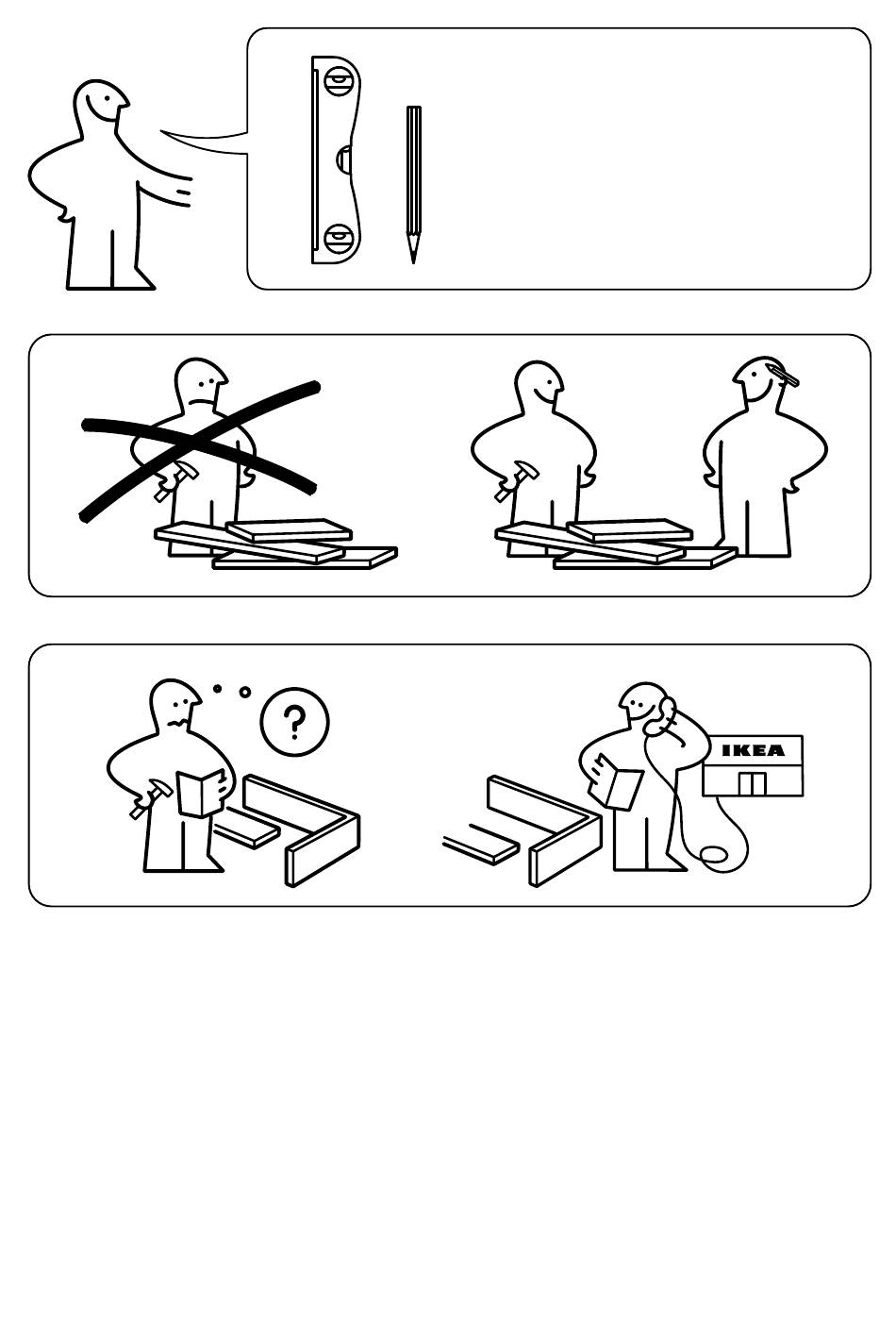 ?

IKEA