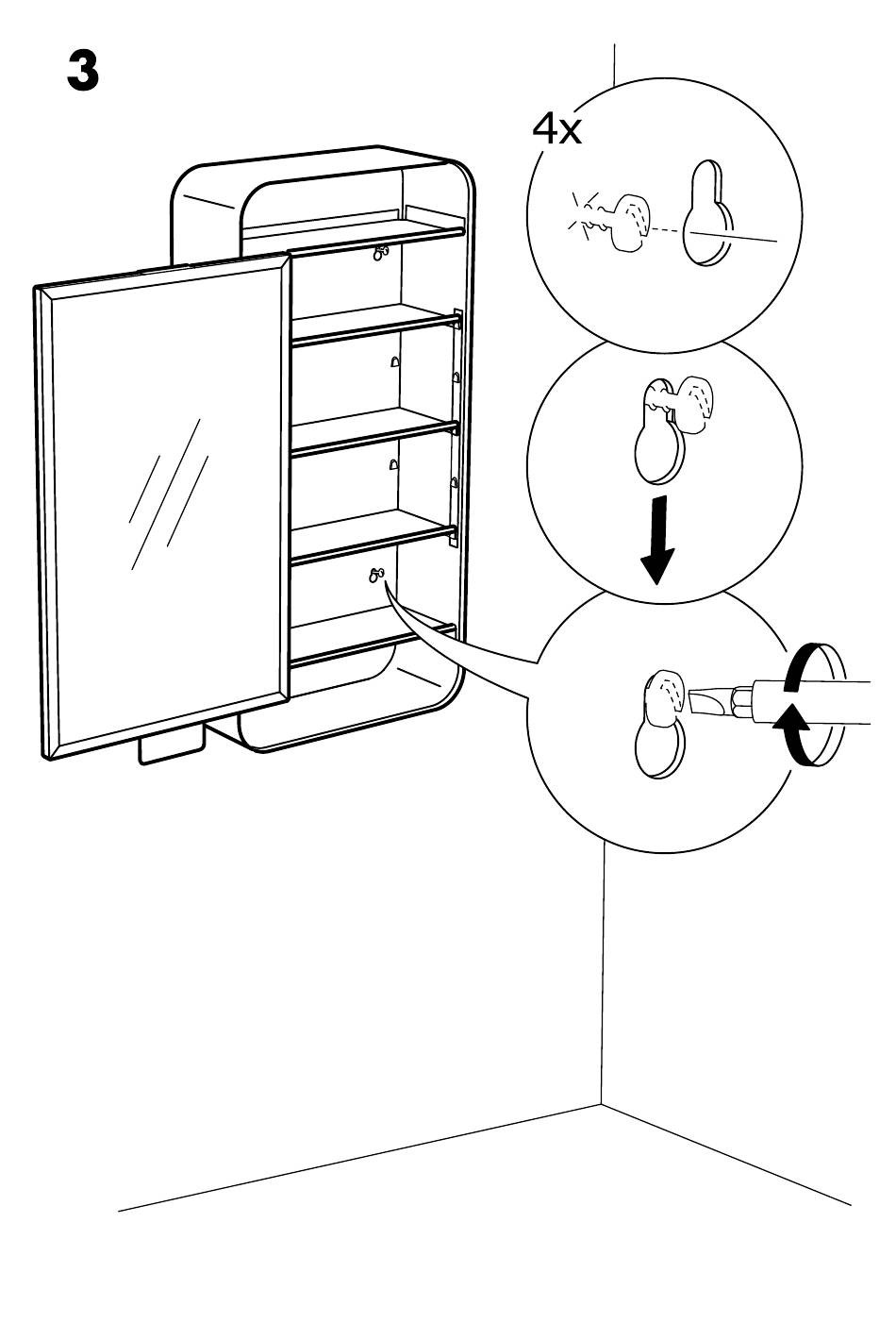 3

4x