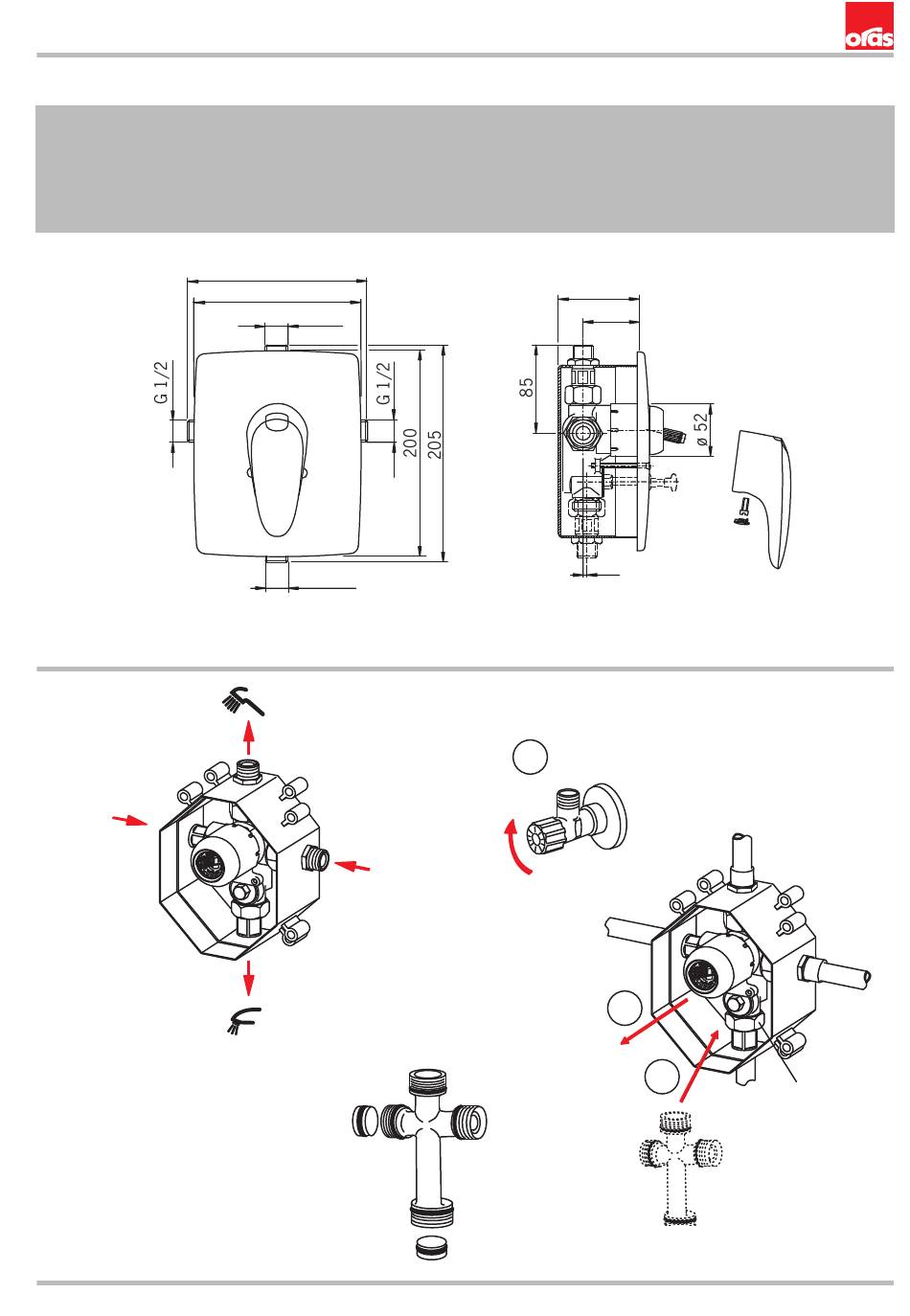 oras

G 1/2

G 1/2

200

205

85

ø 52