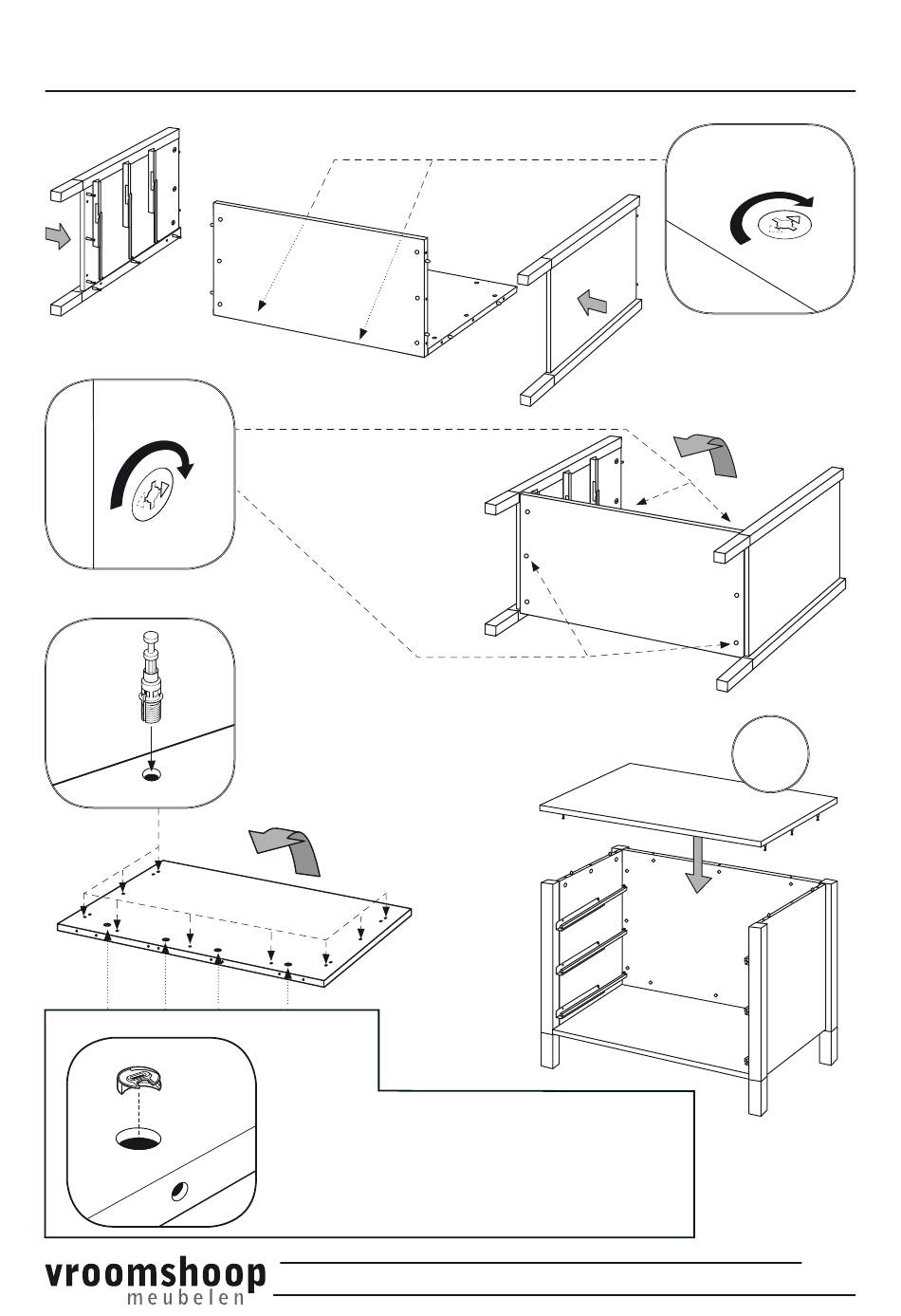 vroomshoop
meubelen