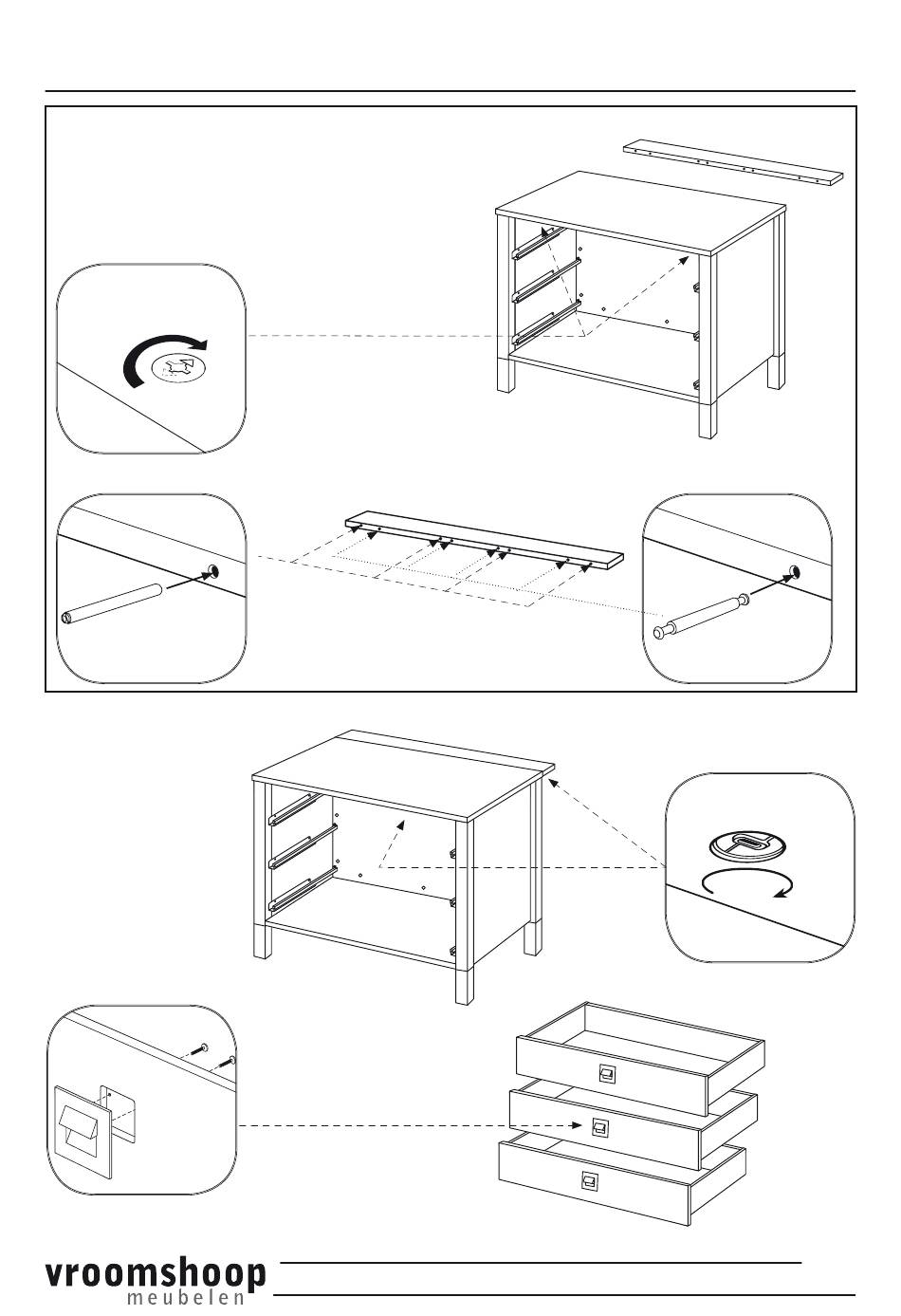 vroomshoop
meubelen