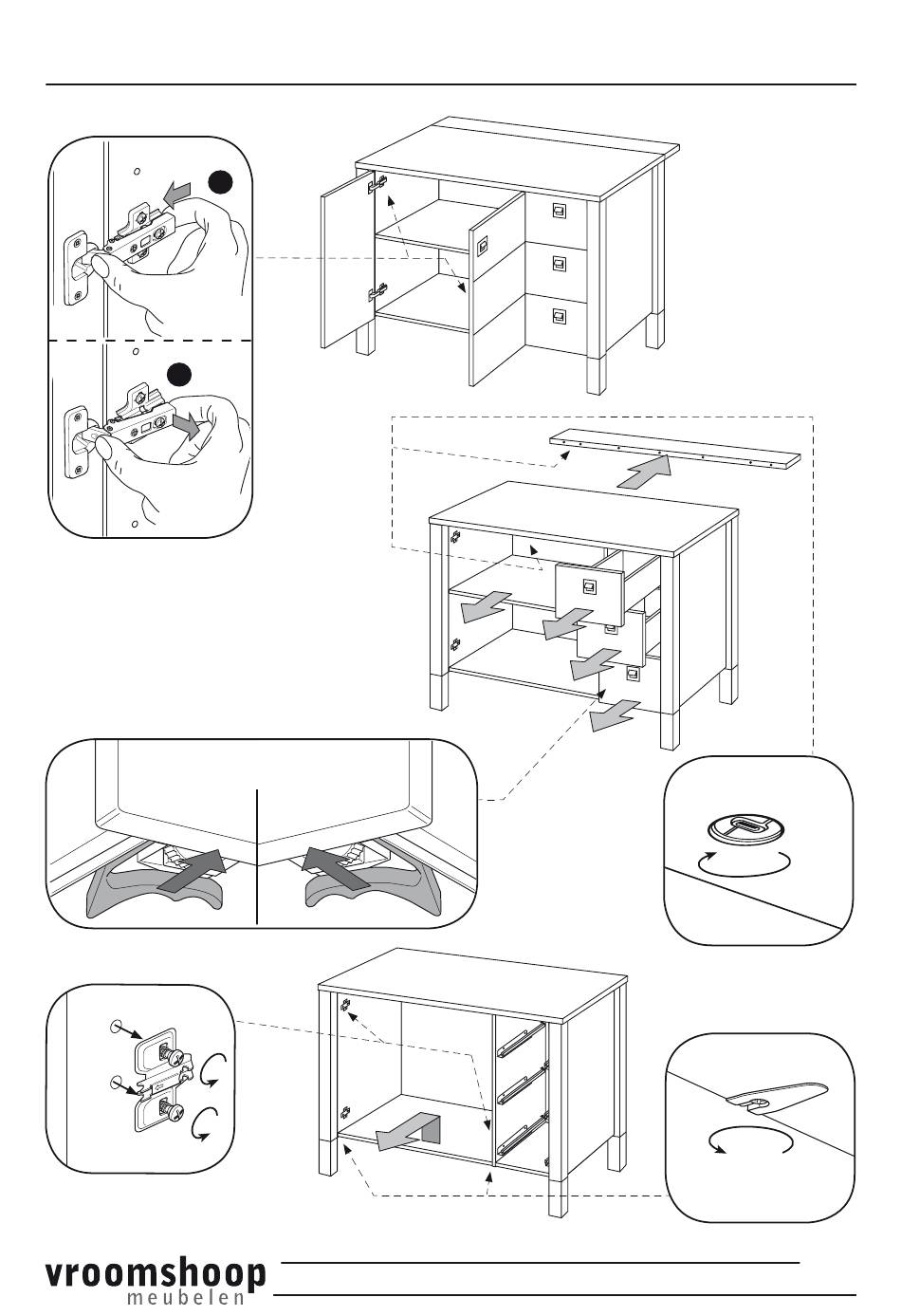 vroomshoop
meubelen