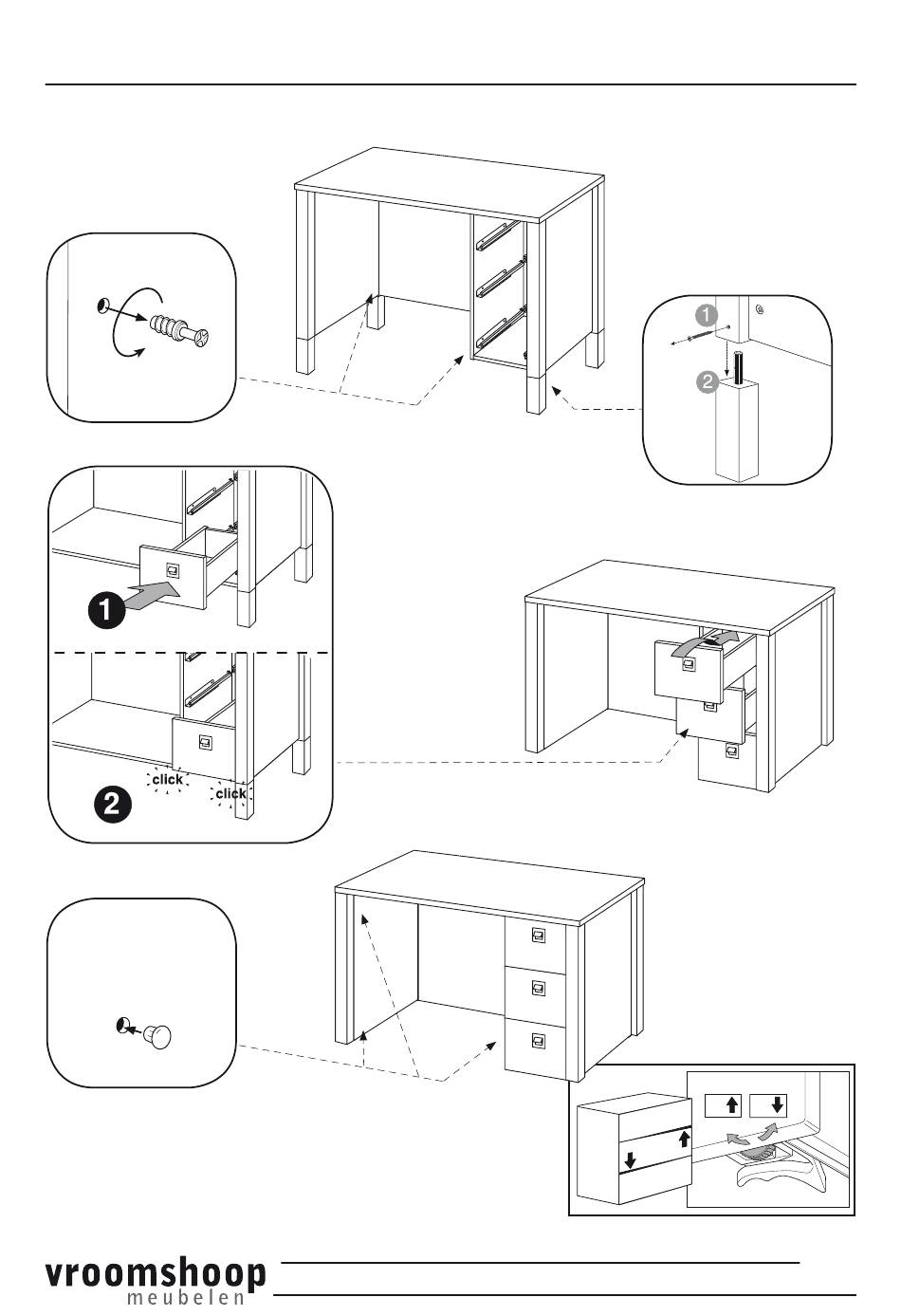 1
2
1
click
click
2
vroomshoop
meubelen