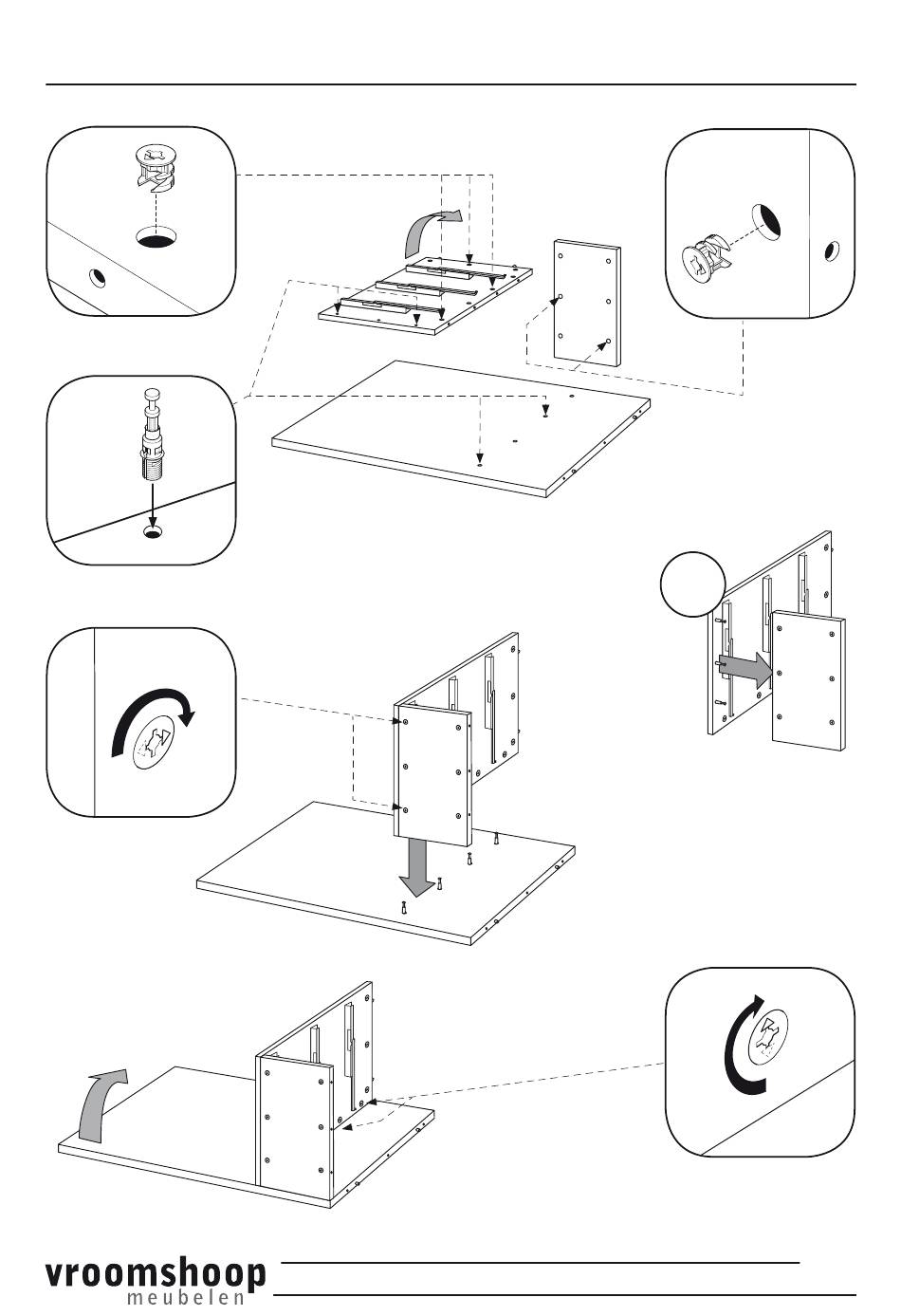 vroomshoop
meubelen