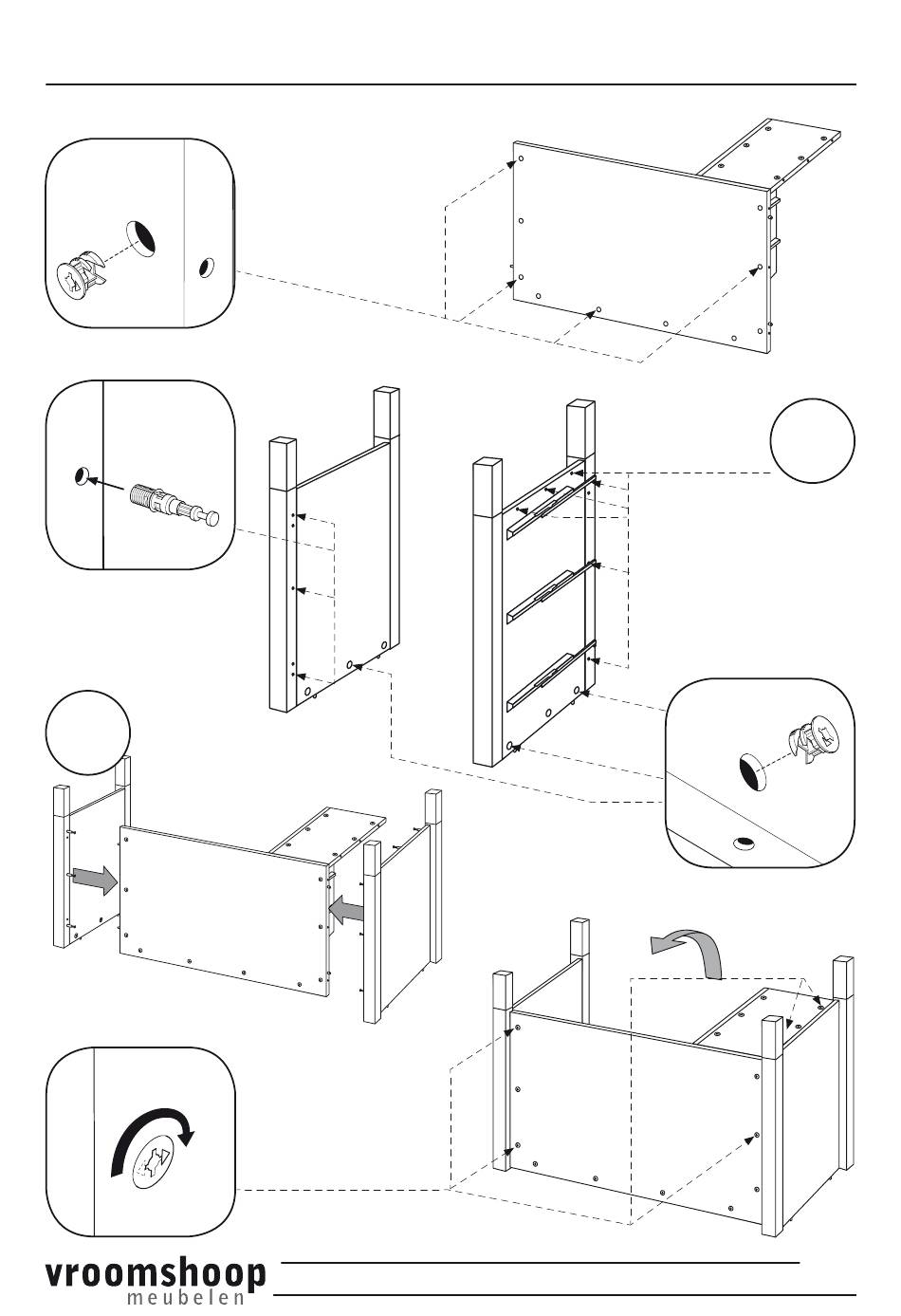 vroomshoop
meubelen