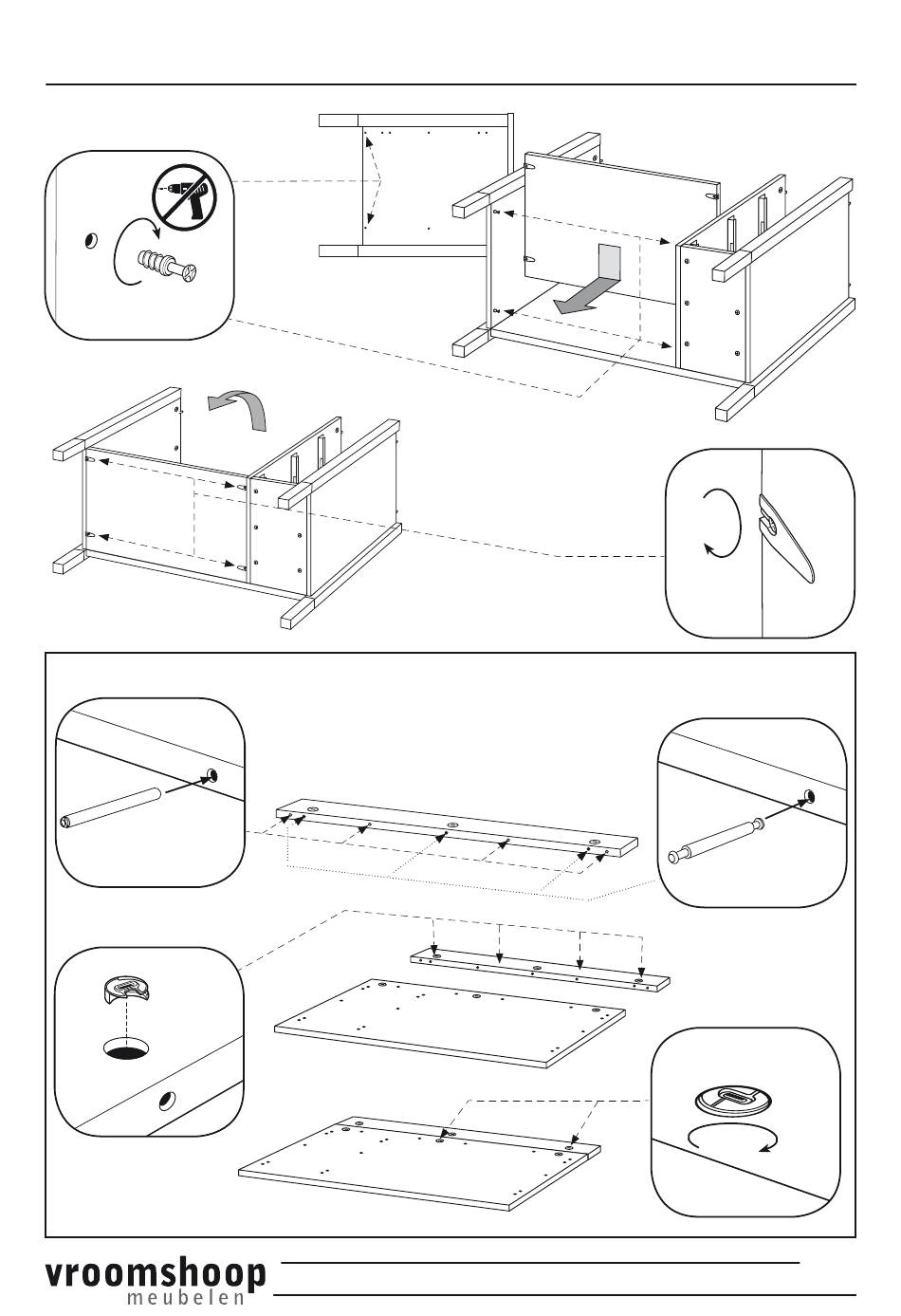 vroomshoop
meubelen