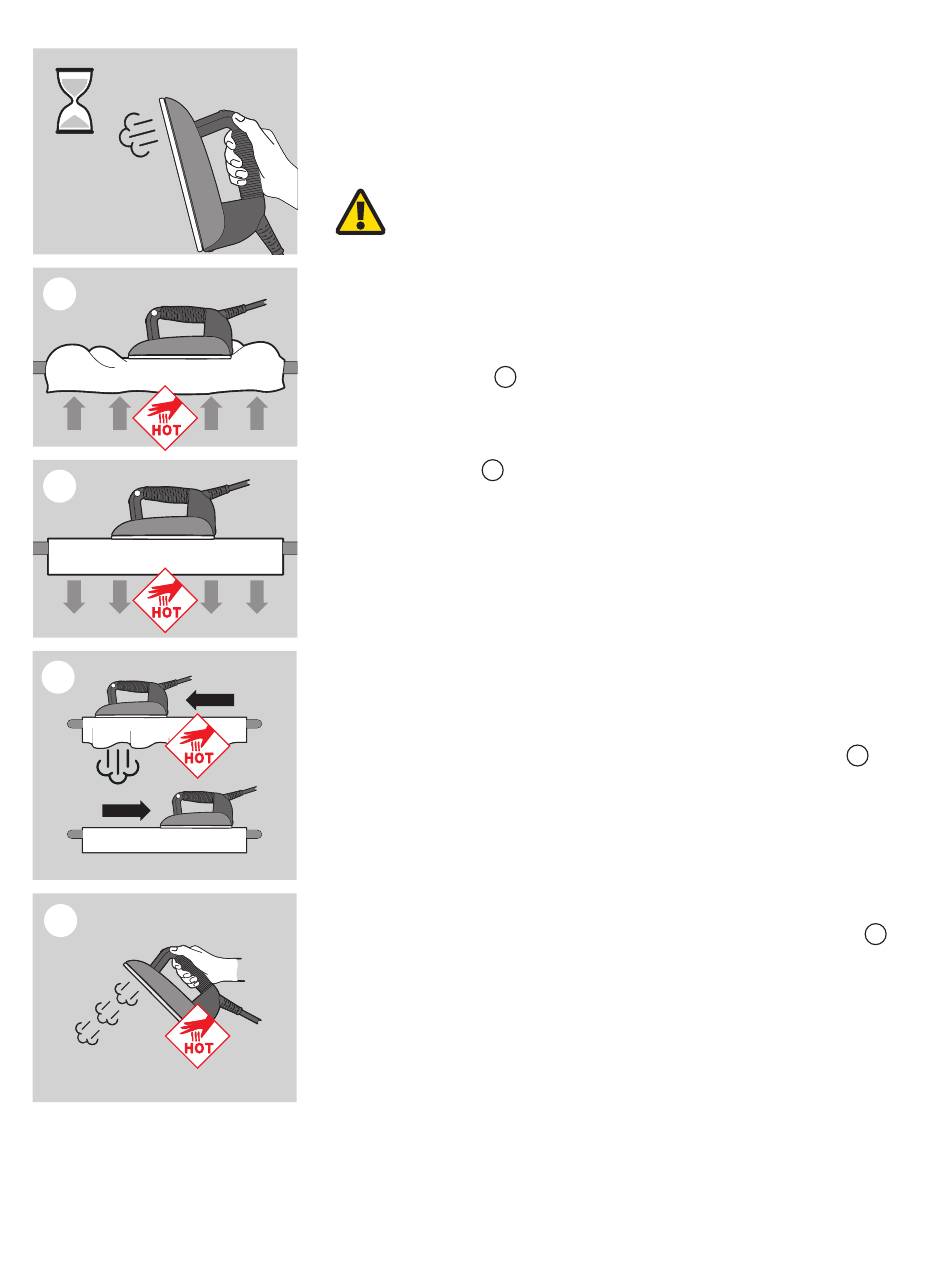 HOT

HOT

HOT

HOT