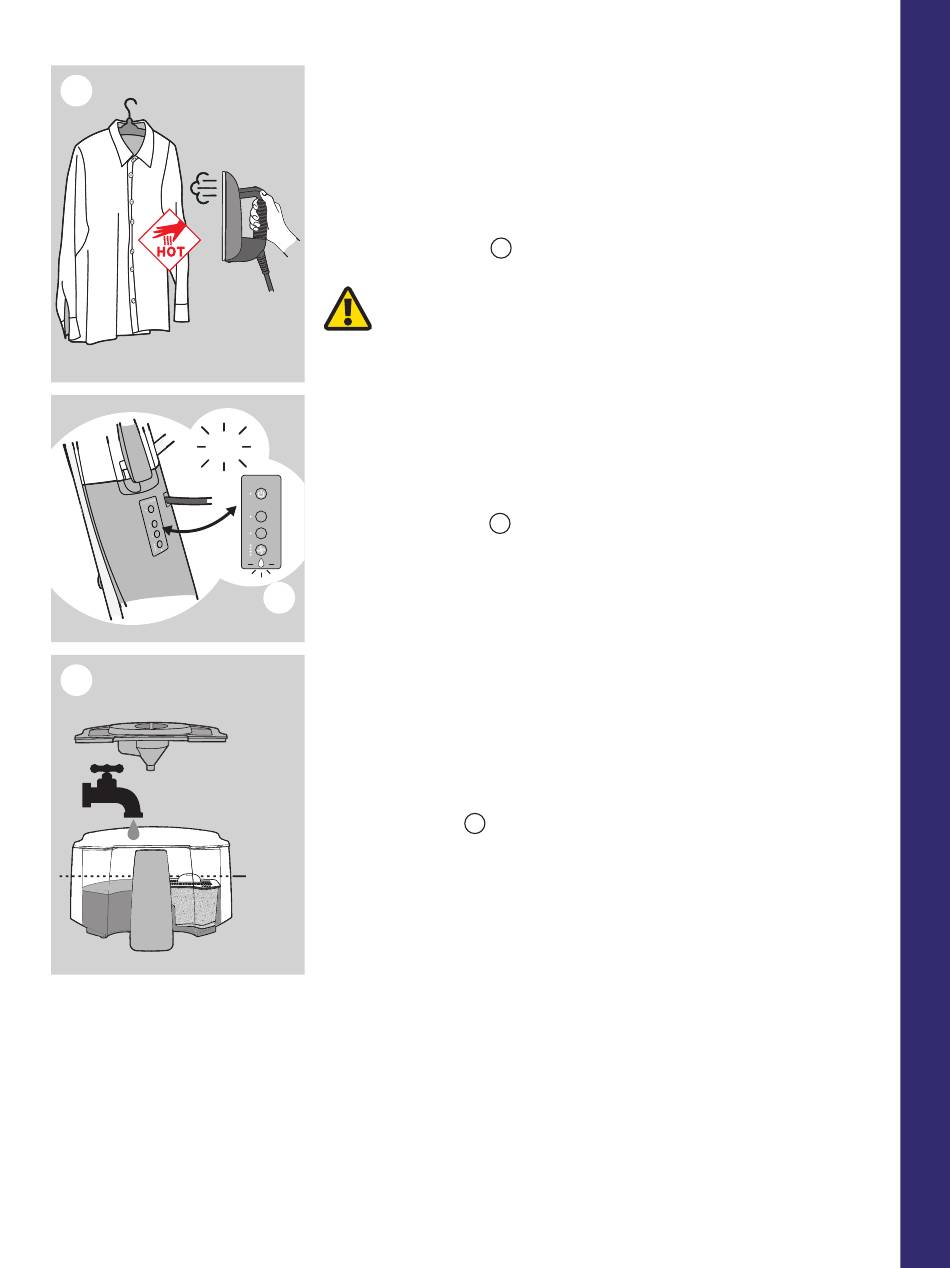 HOT