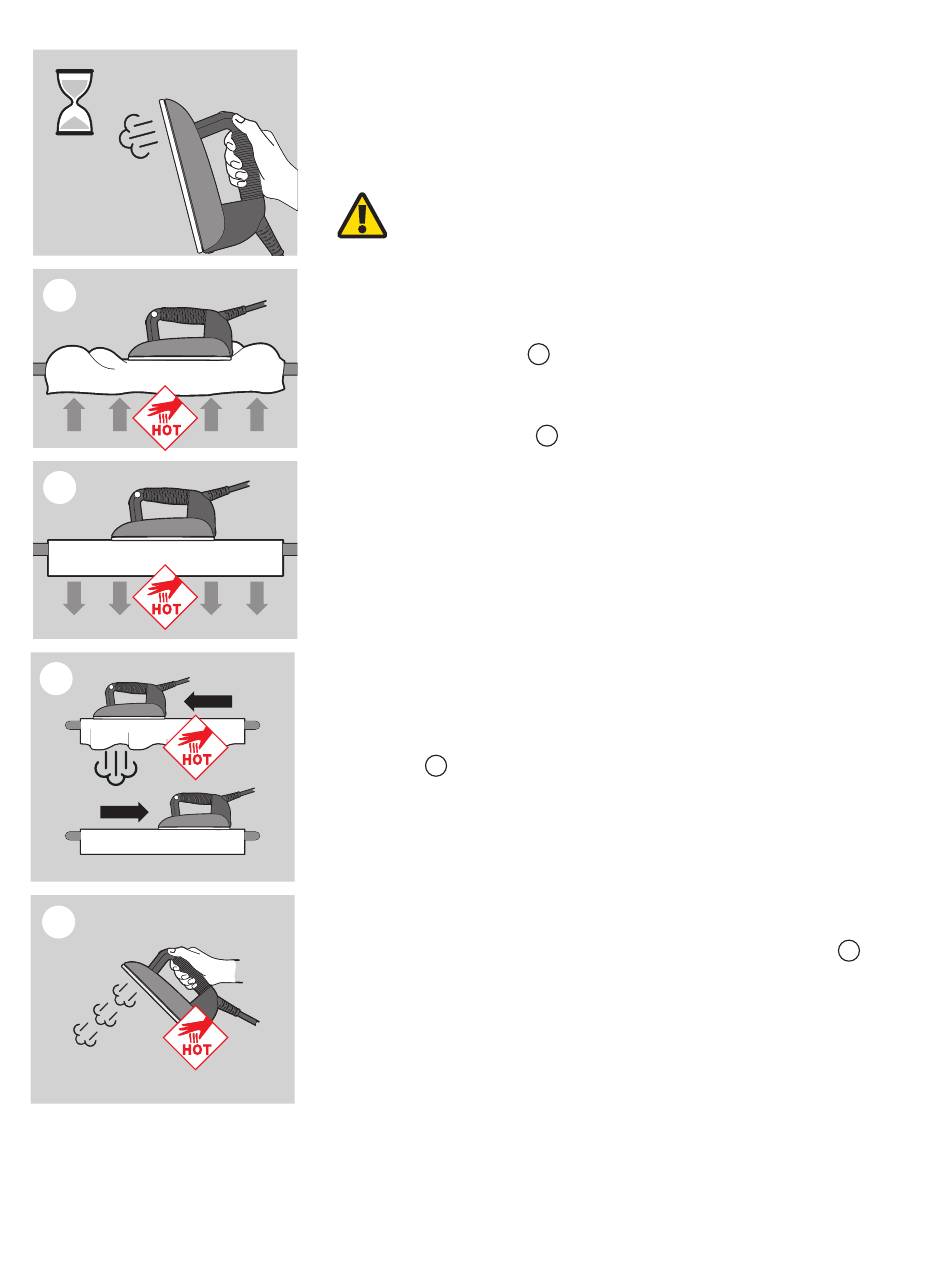 HOT

HOT

HOT

HOT