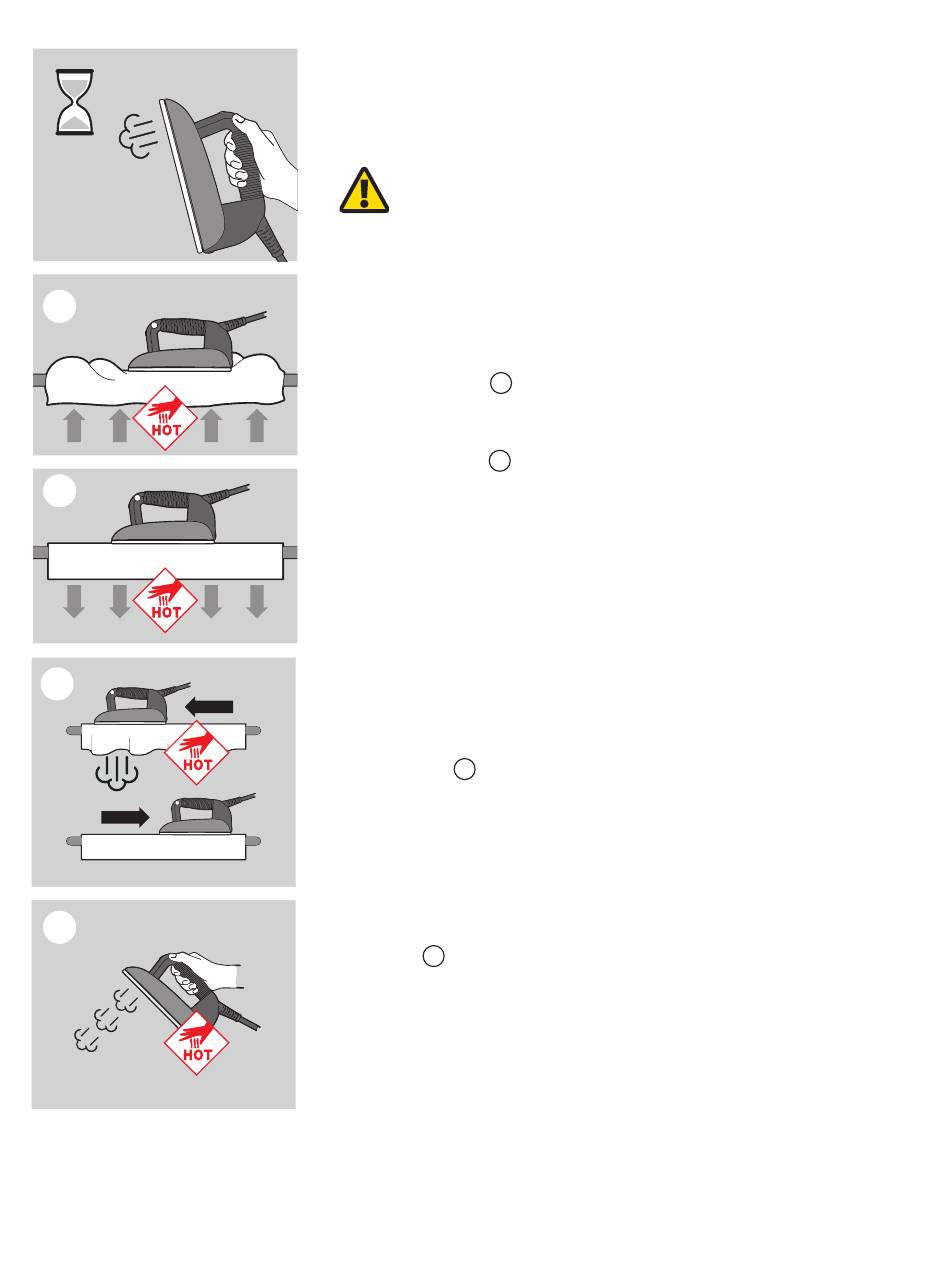 HOT

HOT

HOT

HOT