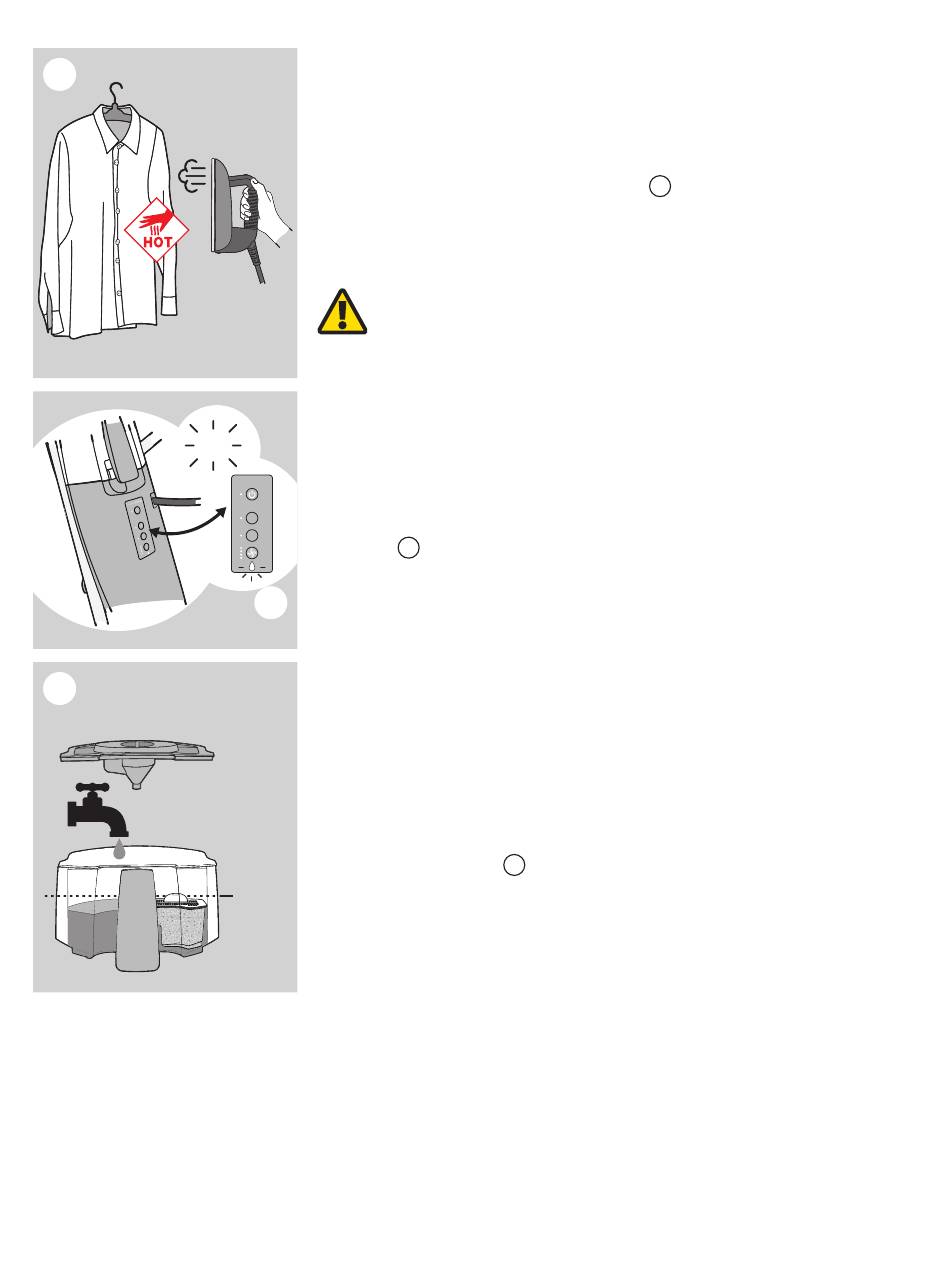 HOT