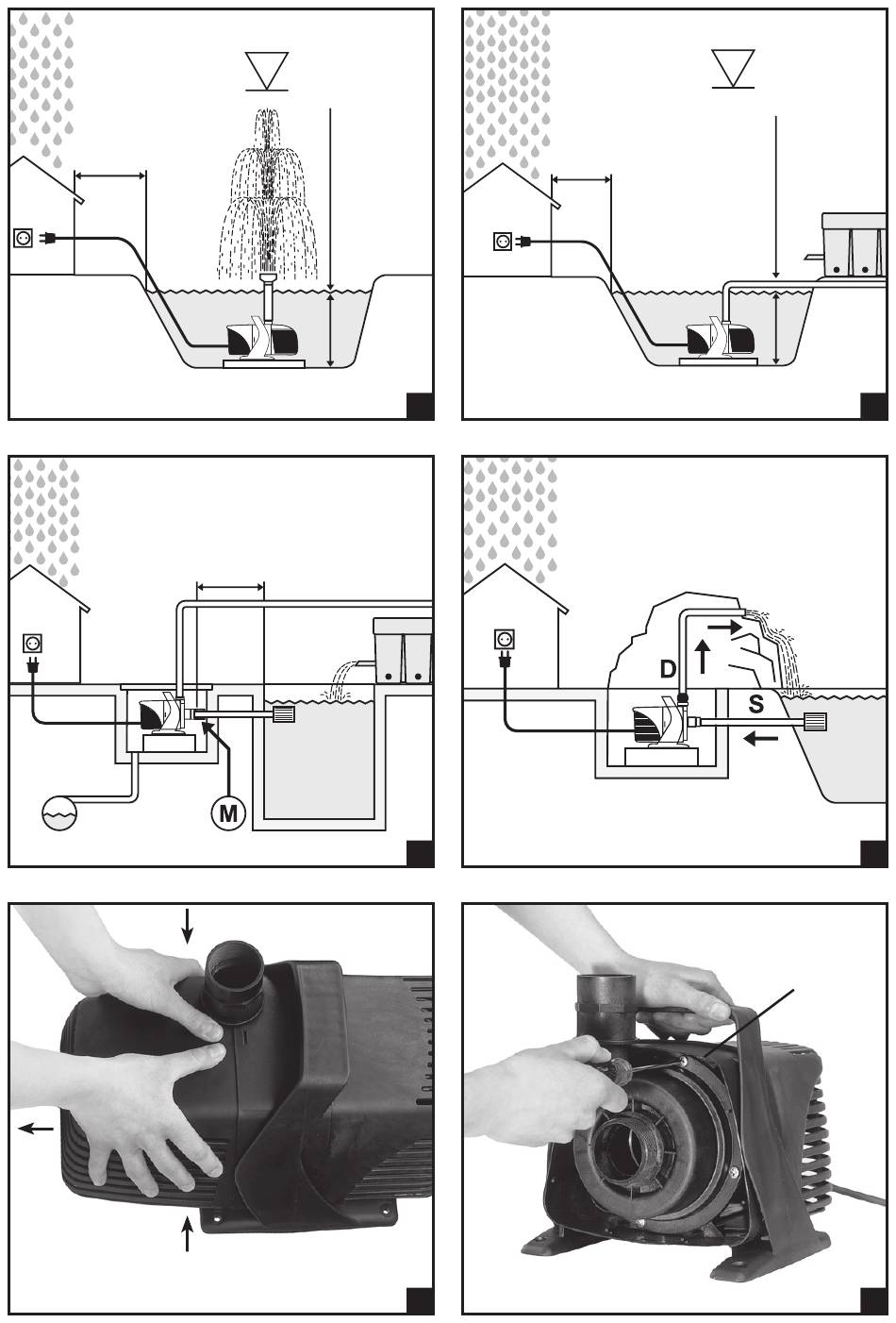 M

D

S