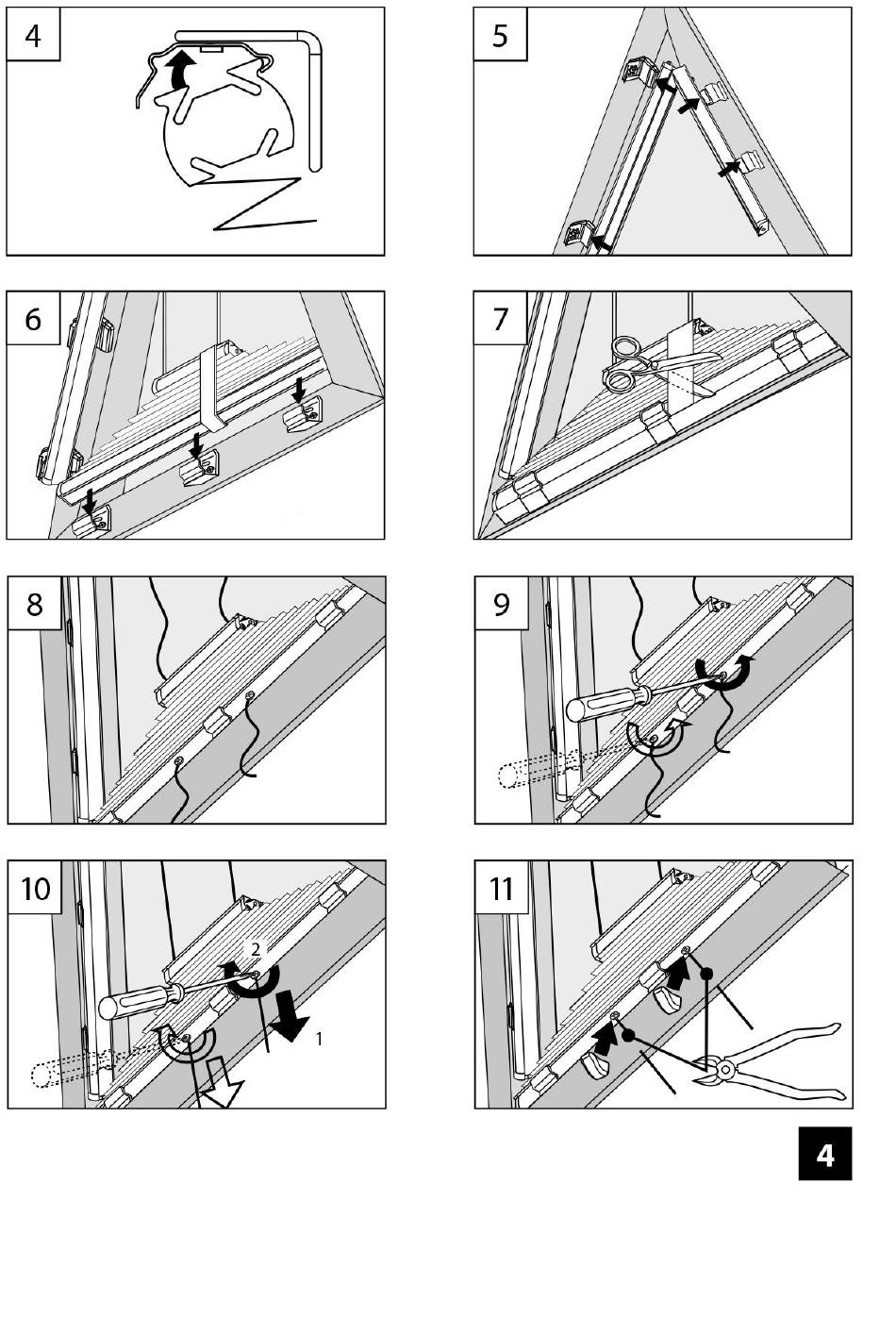 4

5

6

7

8

9

10

2

1

11

4