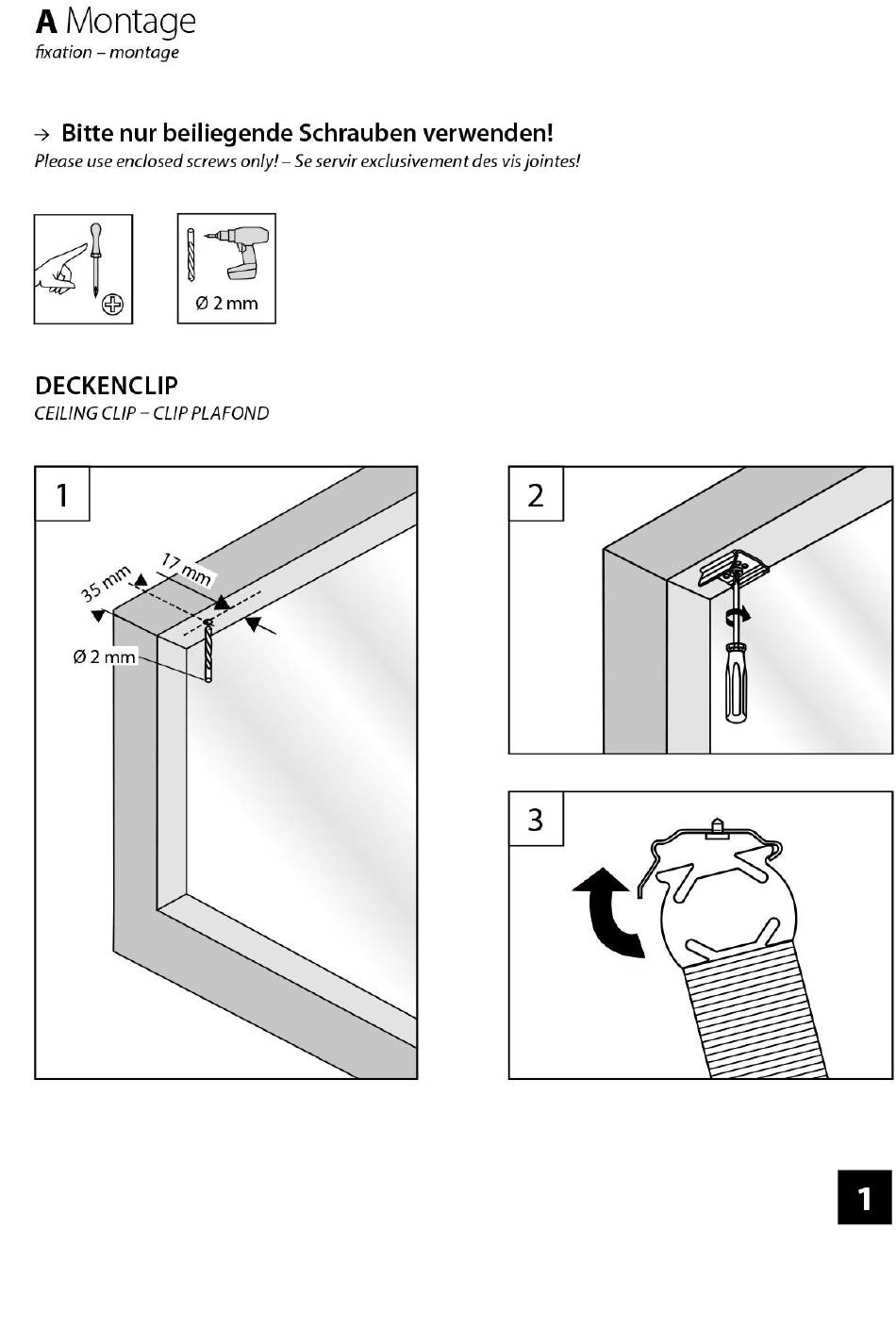 A Montage
fixation – montage

→ Bitte nur beiliegende Schrauben verwenden!
Please use enclosed screws only! – Se servir exclusivement des vis jointes!

Ø 2 mm

DECKENCLIP
CEILING CLIP – CLIP PLAFOND

1

35 mm
17 mm
Ø 2 mm

2

3

1