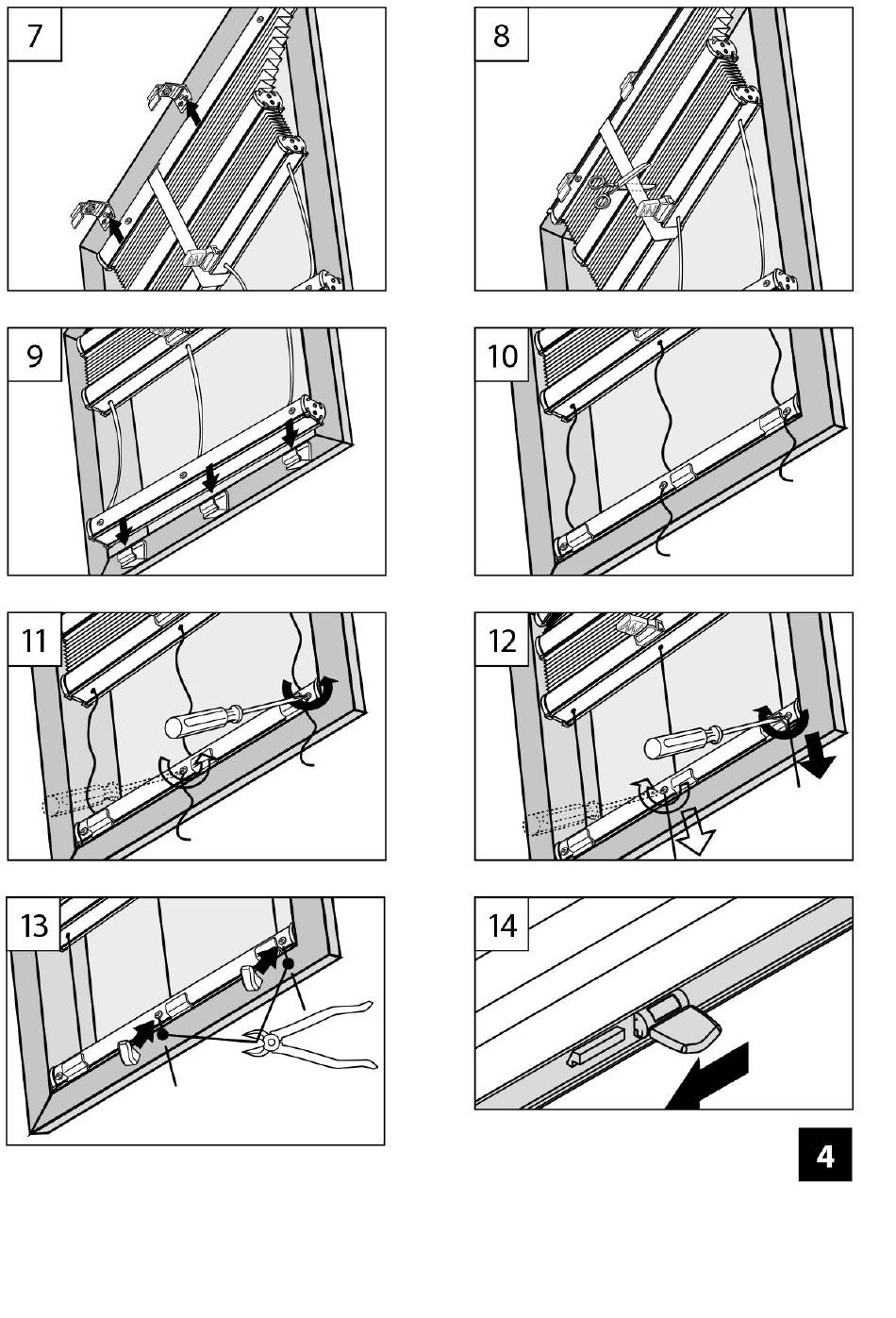 7

8

9

10

11

12

13

14

4