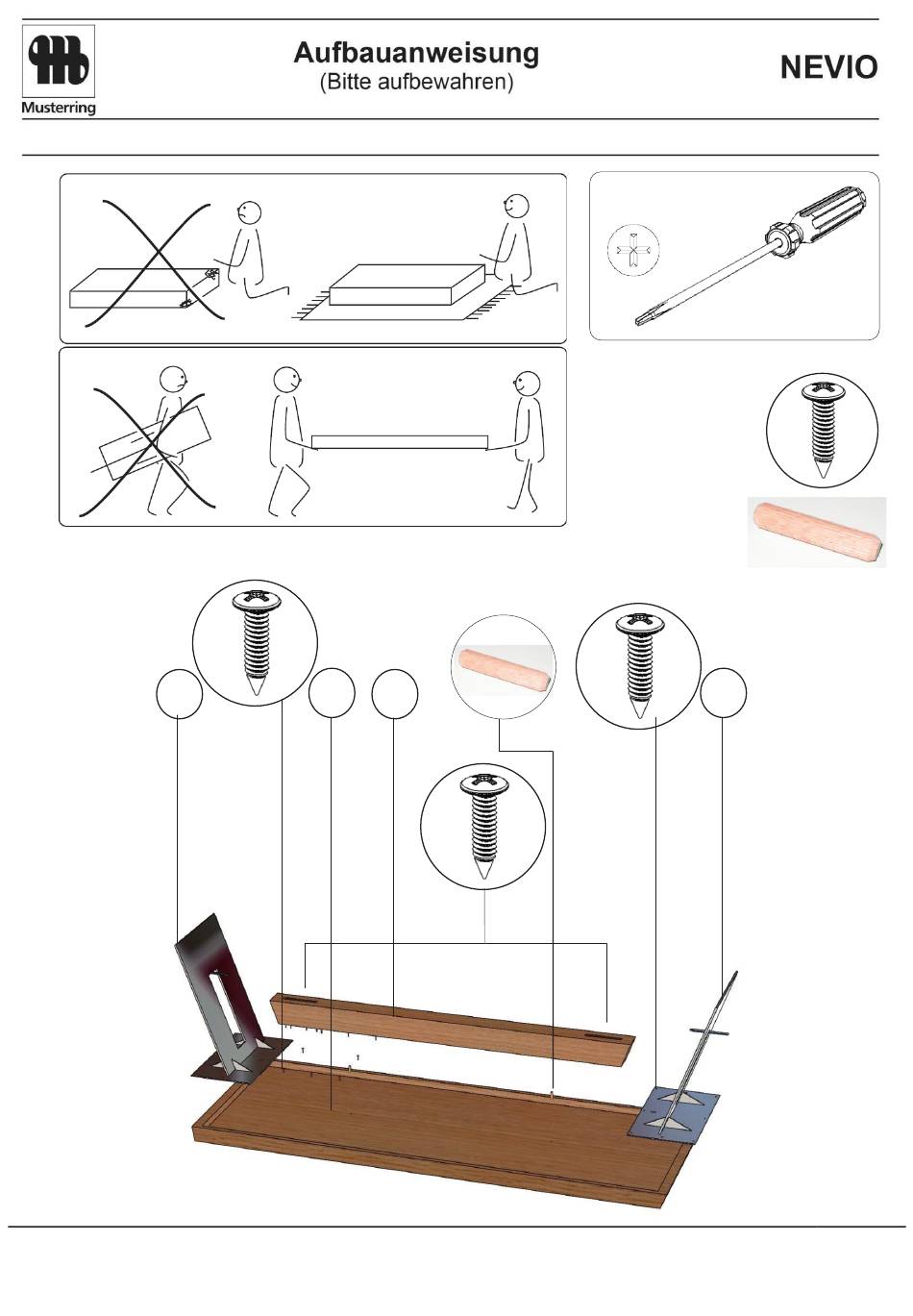 Musterring

Aufbauanweisung
(Bitte aufbewahren)

NEVIO